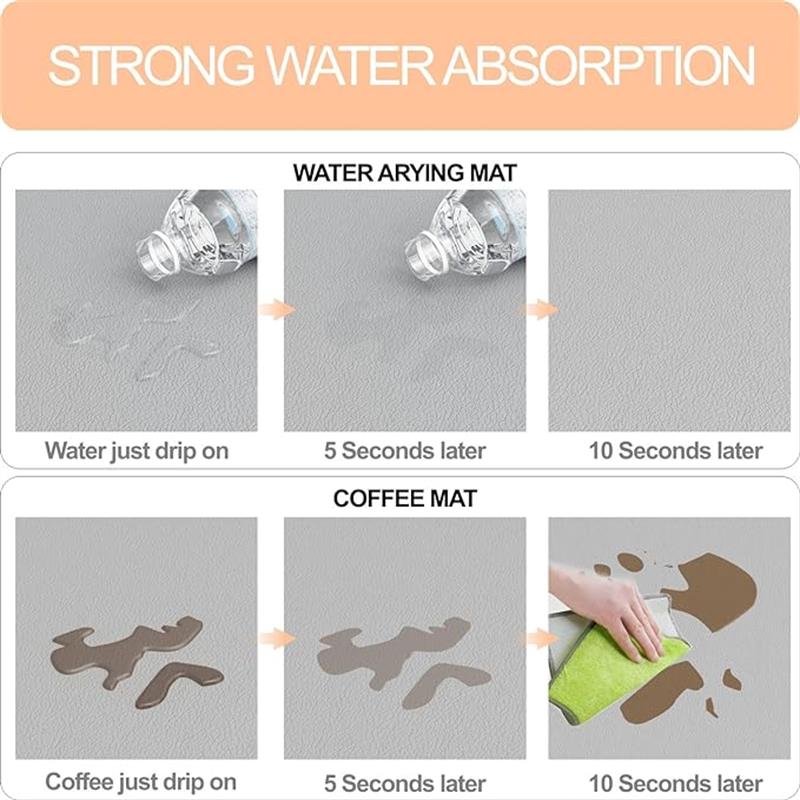 STRONG WATER ABSORPTION

WATER ARYING MAT

Water just drip on

5 Seconds later

10 Seconds later

COFFEE MAT

Coffee just drip on

5 Seconds later

10 Seconds later