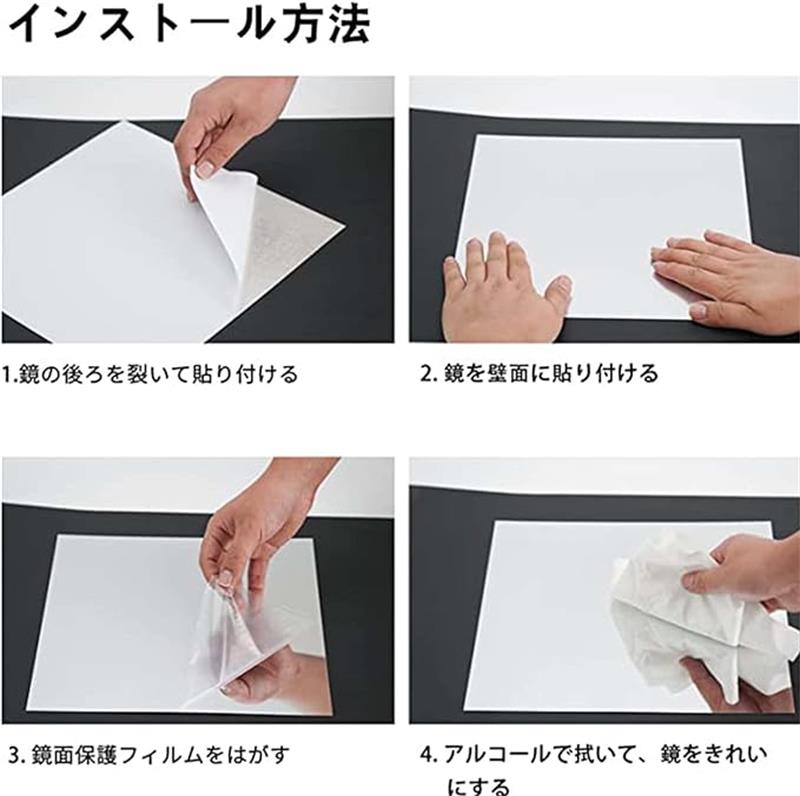 インストール方法

1.鏡の後ろを裂いて貼り付ける

2. 鏡を壁面に貼り付ける

3. 鏡面保護フィルムをはがす

4. アルコールで拭いて、鏡をきれいにする