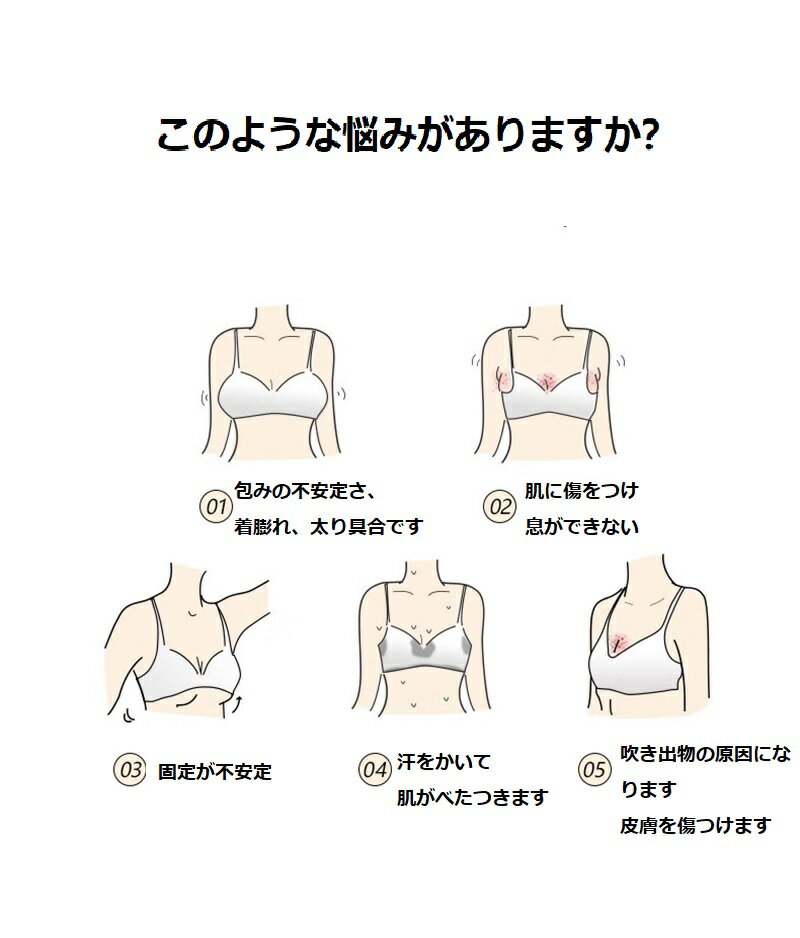 このような悩みがありますか?

01 包みの不安定さ、着膨れ、太り具合です

02 肌に傷をつけ息ができない

03 固定が不安定

04 汗をかいて肌がべたつきます

05 吹き出物の原因になります
皮膚を傷つけます