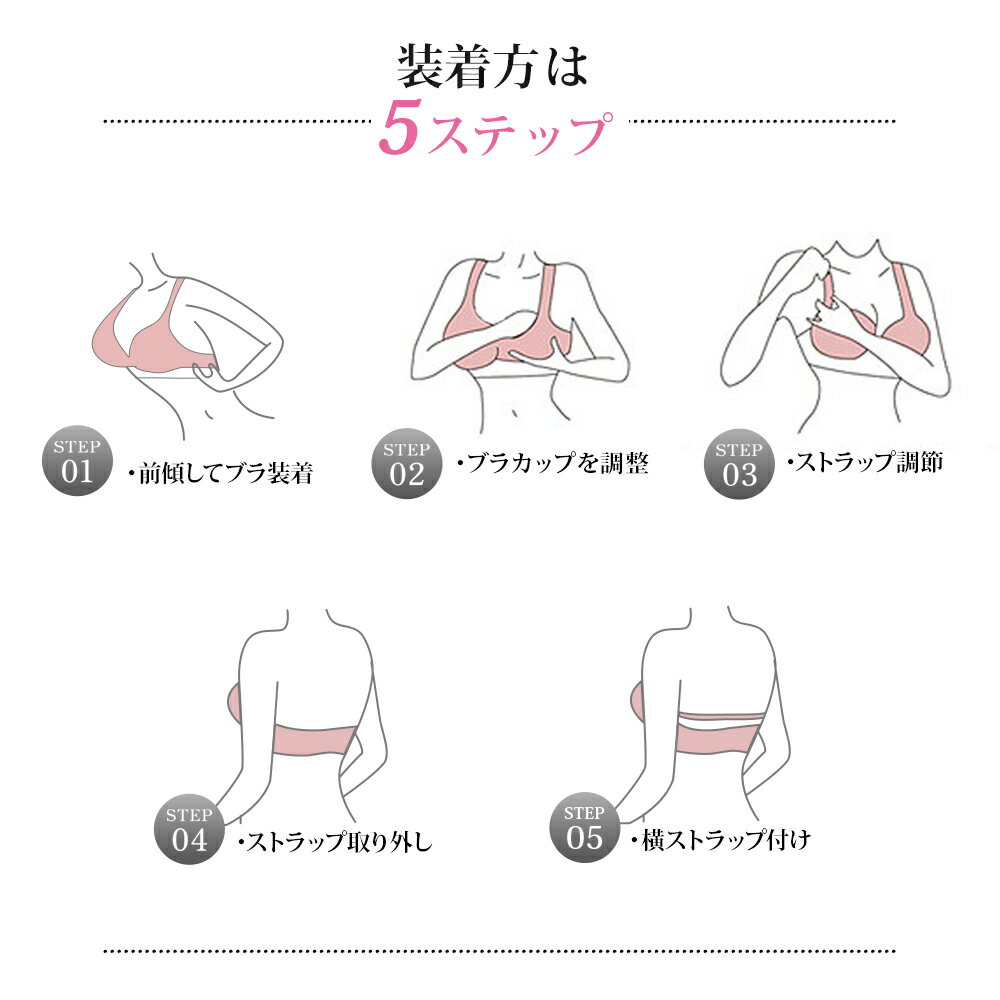 装着方は
5ステップ

STEP 01 ・前傾してブラ装着

STEP 02 ・ブラカップを調整

STEP 03 ・ストラップ調節

STEP 04 ・ストラップ取り外し

STEP 05 ・横ストラップ付け