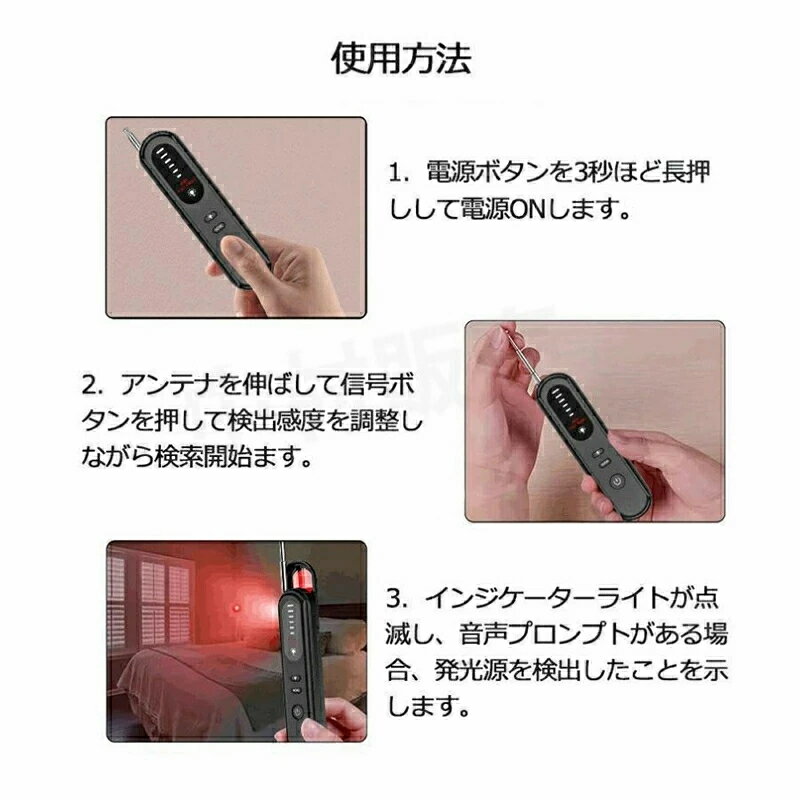 使用方法

1. 電源ボタンを3秒ほど長押しして電源ONします。

2. アンテナを伸ばして信号ボタンを押して検出感度を調整しながら検索開始ます。

3. インジケーターライトが点滅し、音声プロンプトがある場合、発光源を検出したことを示します。