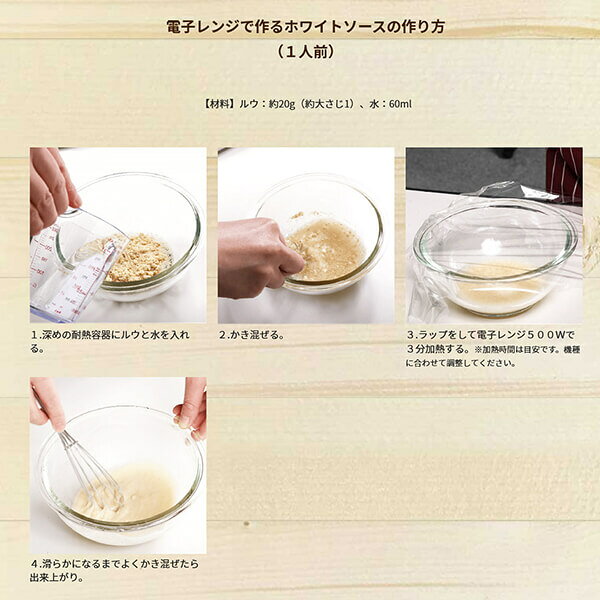 電子レンジで作るホワイトソースの作り方
（1人前）

【材料】ルウ：約20g（約大さじ1）、水：60ml

1.深めの耐熱容器にルウと水を入れる。

2.かき混ぜる。

3.ラップをして電子レンジ５００Wで３分加熱する。※加熱時間は目安です。機種に合わせて調整してください。

4.滑らかになるまでよくかき混ぜたら出来上がり。