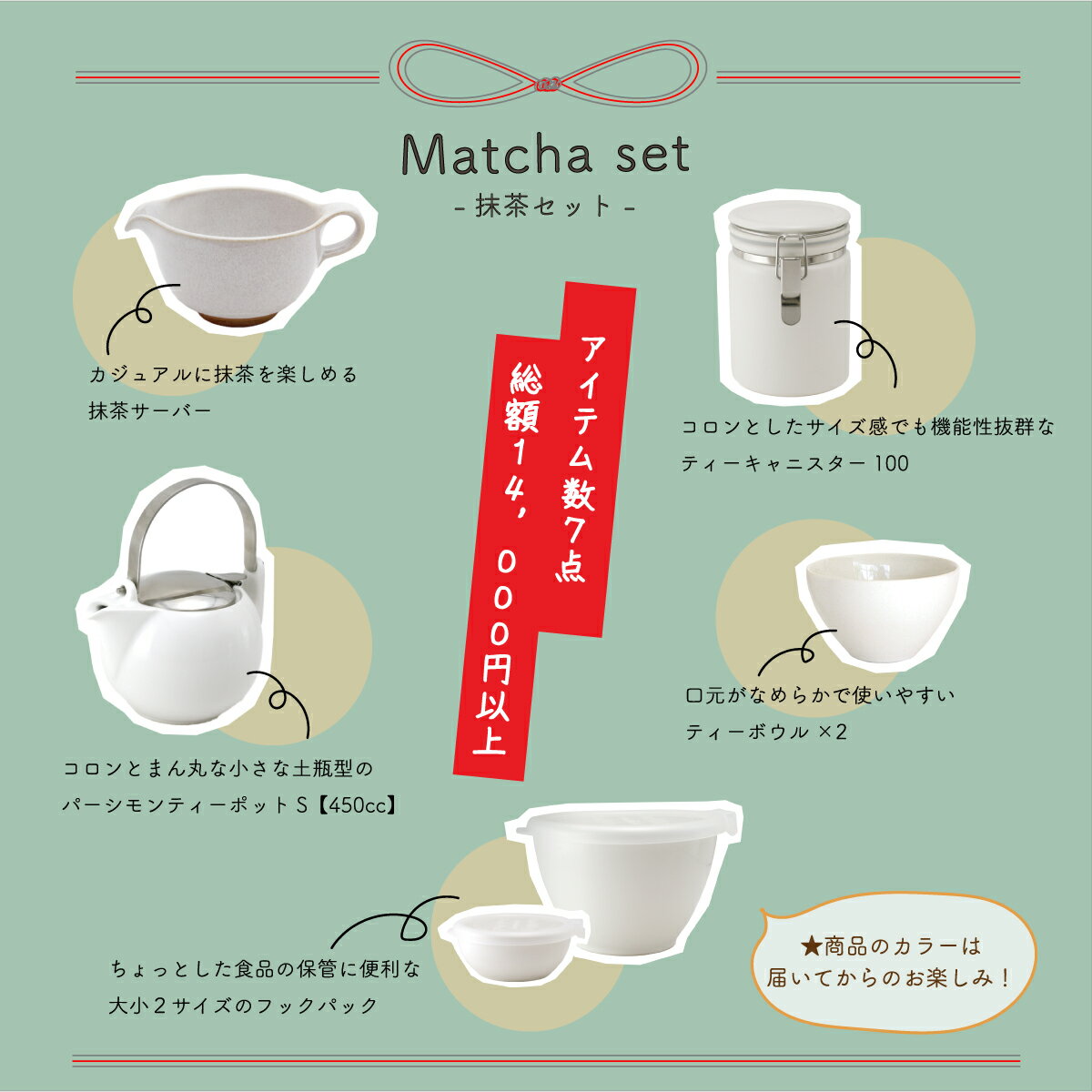 Matcha set
- 抹茶セット -

カジュアルに抹茶を楽しめる
抹茶サーバー

アイテム数7点
総額14，000円以上

コロンとしたサイズ感でも機能性抜群な
ティーキャニスター 100

コロンとまん丸な小さな土瓶型の
パーシモンティーポット S【450cc】

口元がなめらかで使いやすい
ティーボウル ×2

ちょっとした食品の保管に便利な
大小２サイズのフックパック

★商品のカラーは
届いてからのお楽しみ！