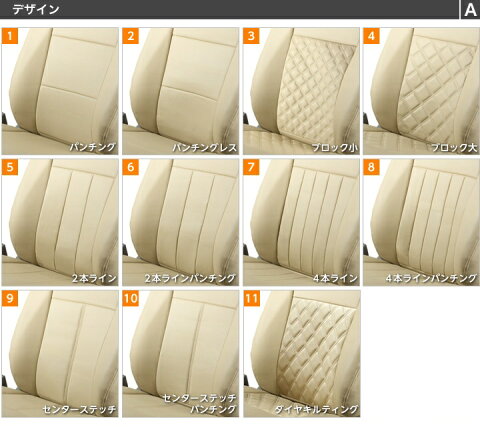 デザイン

A

1
パンチング

2
パンチングレス

3
ブロック小

4
ブロック大

5
2本ライン

6
2本ラインパンチング

7
4本ライン

8
4本ラインパンチング

9
センターステッチ

10
センターステッチ
パンチング

11
ダイヤキルティング