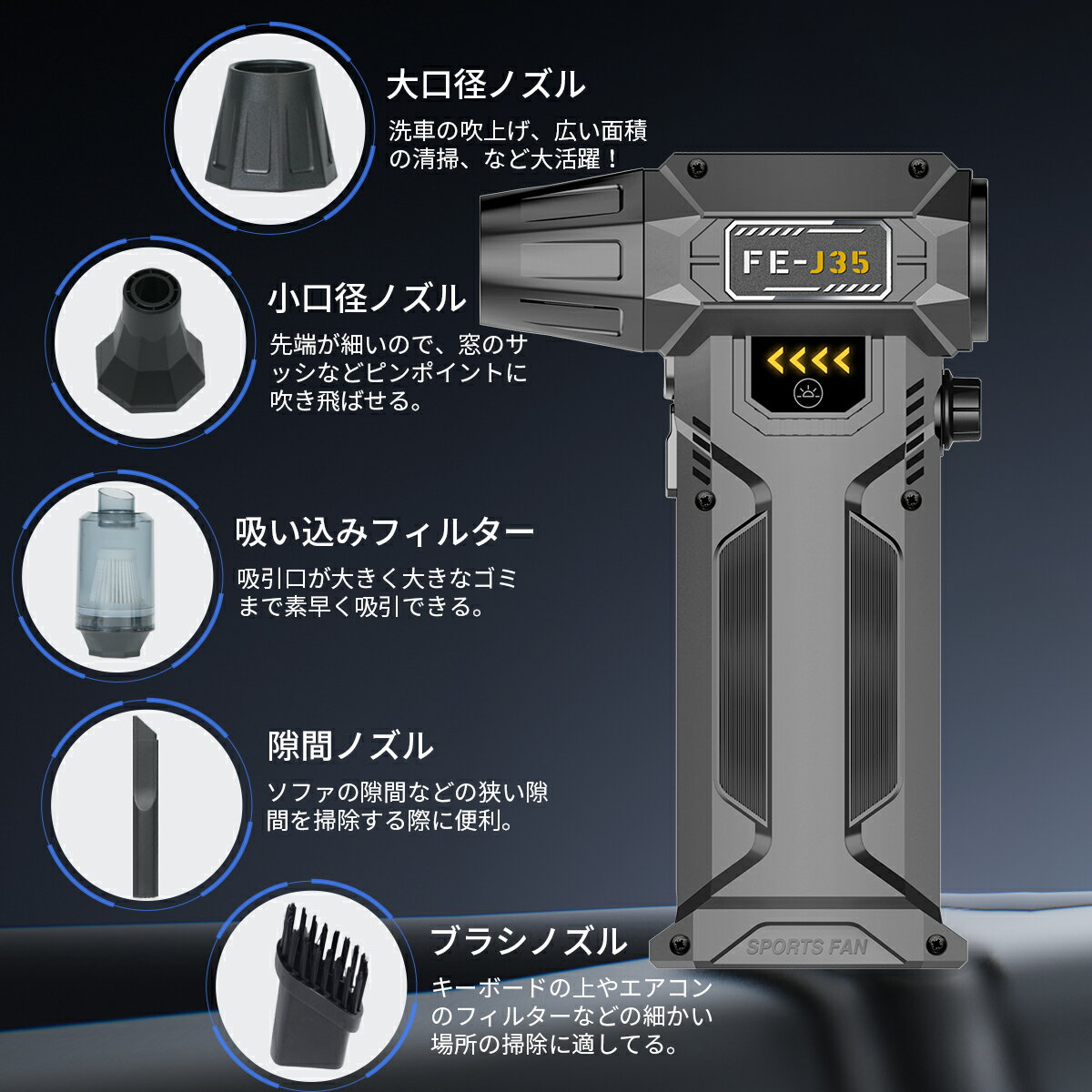 大口径ノズル

洗車の吹上げ、広い面積の清掃、など大活躍！

FE-J35

小口径ノズル

先端が細いので、窓のサッシなどピンポイントに吹き飛ばせる。

吸い込みフィルター

吸引口が大きく大きなゴミまで素早く吸引できる。

隙間ノズル

ソファの隙間などの狭い隙間を掃除する際に便利。

ブラシノズル

キーボードの上やエアコンのフィルターなどの細かい場所の掃除に適してる。

SPORTS FAN