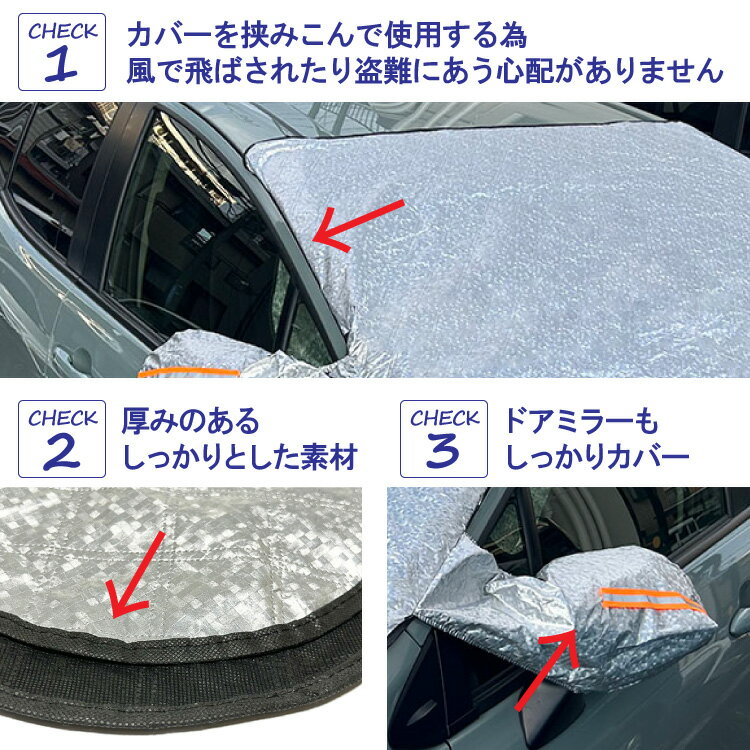 CHECK 1

カバーを挟みこんで使用する為
風で飛ばされたり盗難にあう心配がありません

CHECK 2

厚みのある
しっかりとした素材

CHECK 3

ドアミラーも
しっかりカバー