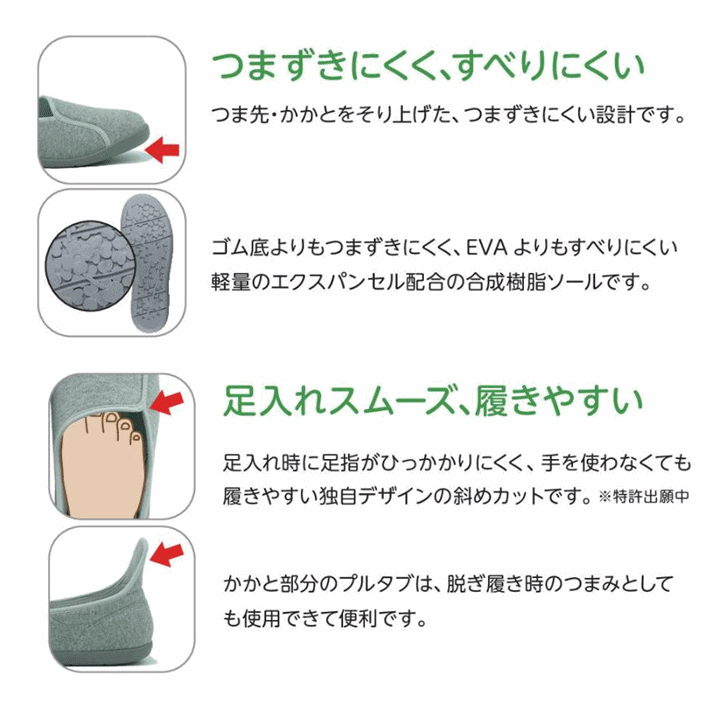 つまずきにくく、すべりにくい

つま先・かかとをそり上げた、つまずきにくい設計です。

ゴム底よりもつまずきにくく、EVA よりもすべりにくい軽量のエクスパンセル配合の合成樹脂ソールです。

足入れスムーズ、履きやすい

足入れ時に足指がひっかかりにくく、手を使わなくても履きやすい独自デザインの斜めカットです。※特許出願中

かかと部分のプルタブは、脱ぎ履き時のつまみとしても使用できて便利です。