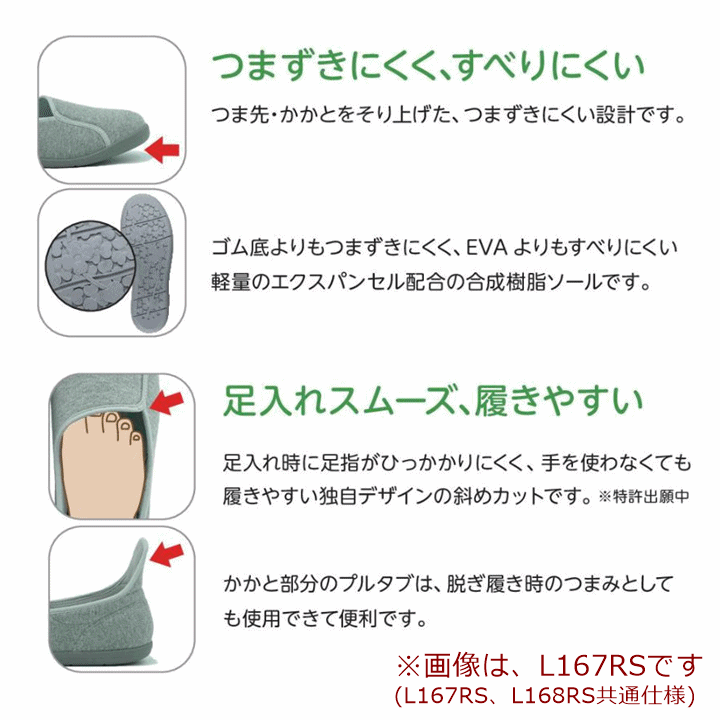 つまずきにくく、すべりにくい

つま先・かかとをそり上げた、つまずきにくい設計です。

ゴム底よりもつまずきにくく、EVA よりもすべりにくい軽量のエクスパンセル配合の合成樹脂ソールです。

足入れスムーズ、履きやすい

足入れ時に足指がひっかかりにくく、手を使わなくても履きやすい独自デザインの斜めカットです。※特許出願中

かかと部分のプルタブは、脱ぎ履き時のつまみとしても使用できて便利です。

※画像は、L167RSです
(L167RS、L168RS共通仕様)