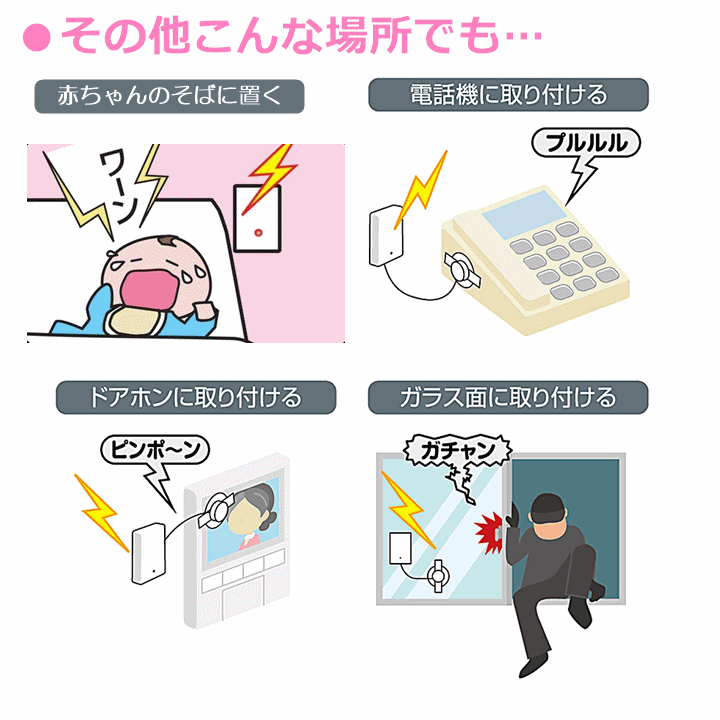 ●その他こんな場所でも…

赤ちゃんのそばに置く

ワーン

電話機に取り付ける

プルルル

ドアホンに取り付ける

ピンポ〜ン

ガラス面に取り付ける

ガチャン