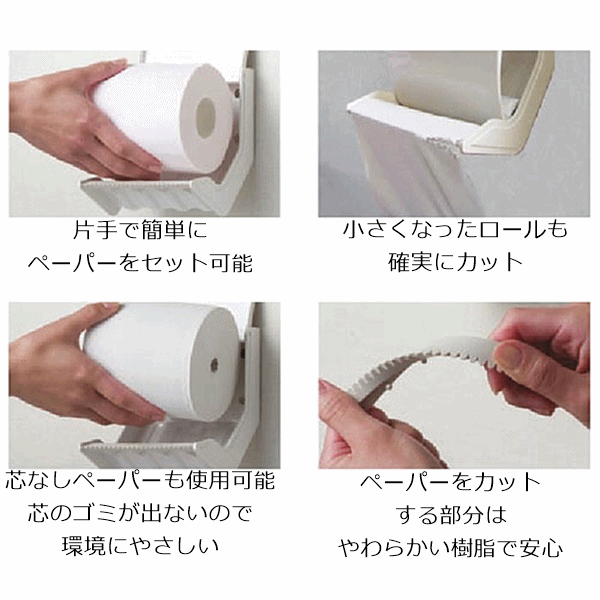 片手で簡単に
ペーパーをセット可能

小さくなったロールも
確実にカット

芯なしペーパーも使用可能
芯のゴミが出ないので
環境にやさしい

ペーパーをカット
する部分は
やわらかい樹脂で安心