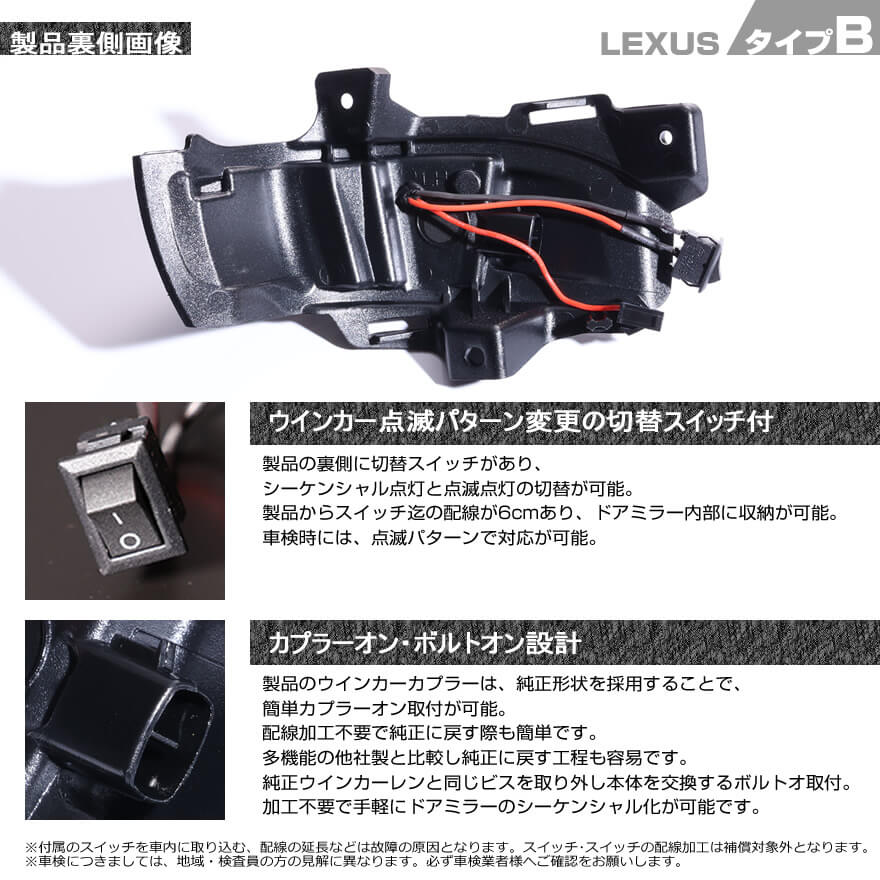 製品裏側画像

LEXUS タイプB

ウインカー点滅パターン変更の切替スイッチ付

製品の裏側に切替スイッチがあり、
シーケンシャル点灯と点滅点灯の切替が可能。
製品からスイッチ迄の配線が6cmあり、ドアミラー内部に収納が可能。
車検時には、点滅パターンで対応が可能。

カプラーオン・ボルトオン設計

製品のウインカーカプラーは、純正形状を採用することで、
簡単カプラーオン取付が可能。
配線加工不要で純正に戻す際も簡単です。
多機能の他社製と比較し純正に戻す工程も容易です。
純正ウインカーレンと同じビスを取り外し本体を交換するボルトオ取付。
加工不要で手軽にドアミラーのシーケンシャル化が可能です。

※付属のスイッチを車内に取り込む、配線の延長などは故障の原因となります。スイッチ・スイッチの配線加工は補償対象外となります。
※車検につきましては、地域・検査員の方の見解に異なります。必ず車検業者様へご確認をお願いします。