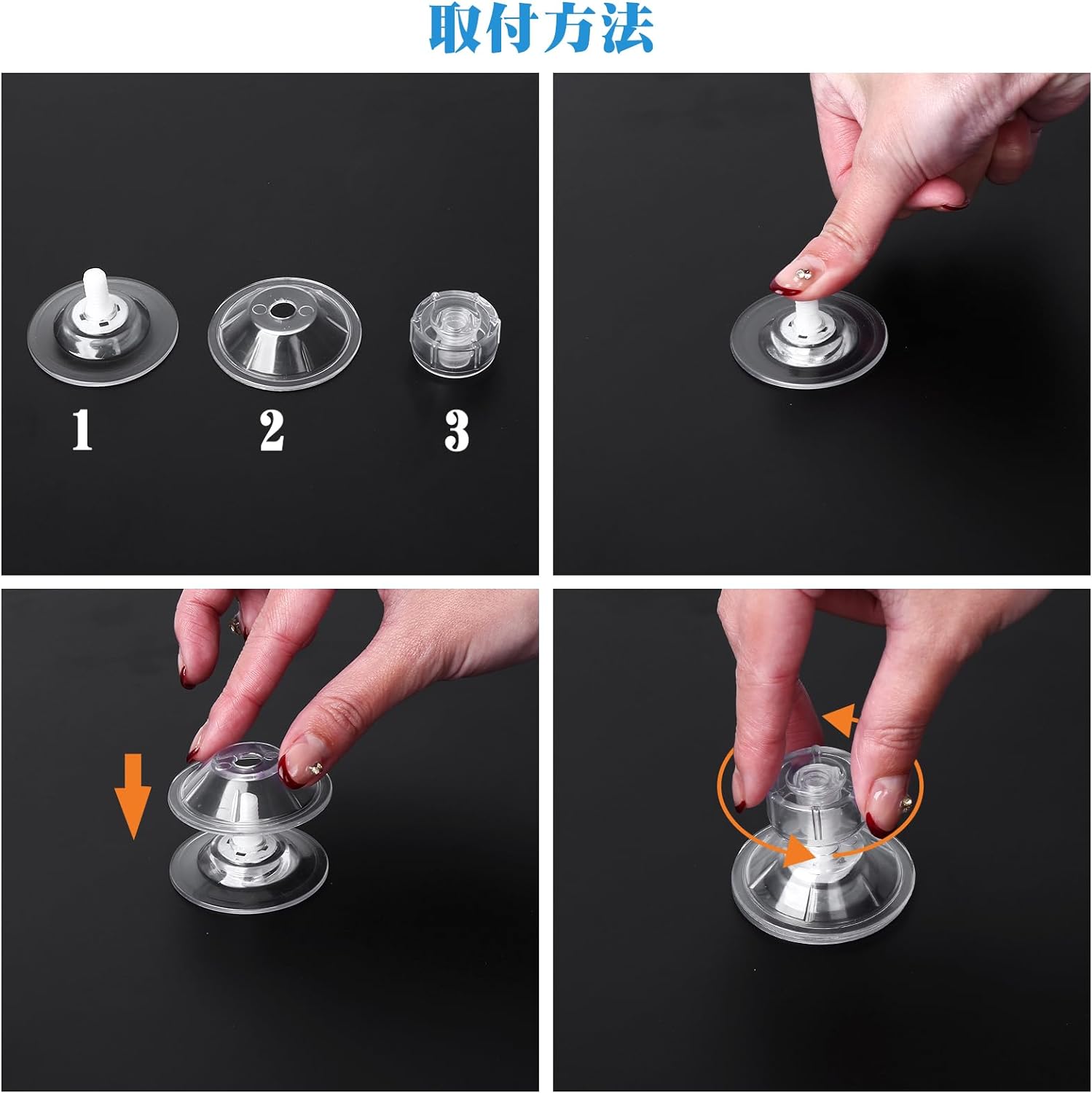 取付方法

1

2

3