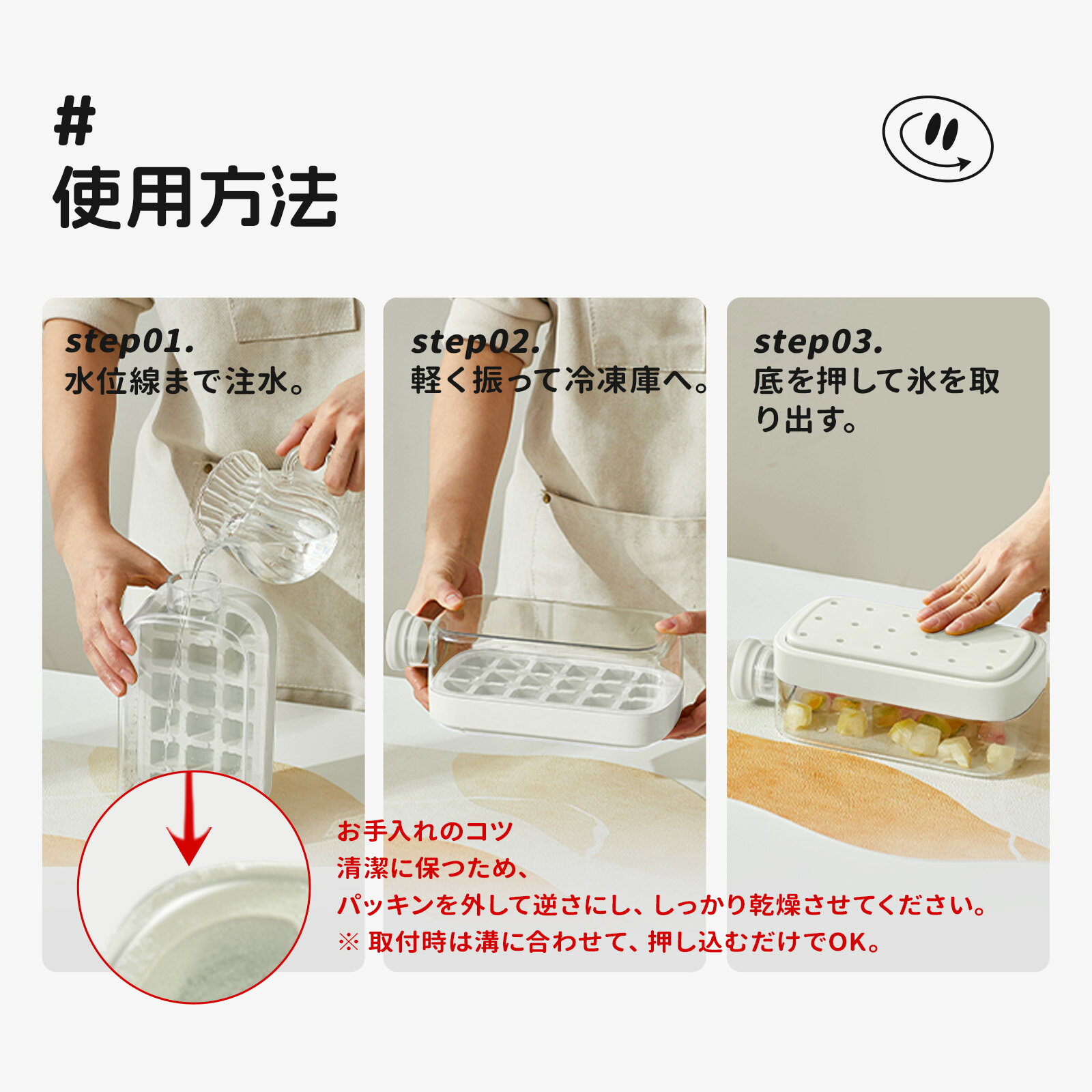 #
使用方法

step01.
水位線まで注水。

step02.
軽く振って冷凍庫へ。

step03.
底を押して氷を取り出す。

お手入れのコツ
清潔に保つため、
パッキンを外して逆さにし、しっかり乾燥させてください。
※ 取付時は溝に合わせて、押し込むだけでOK。