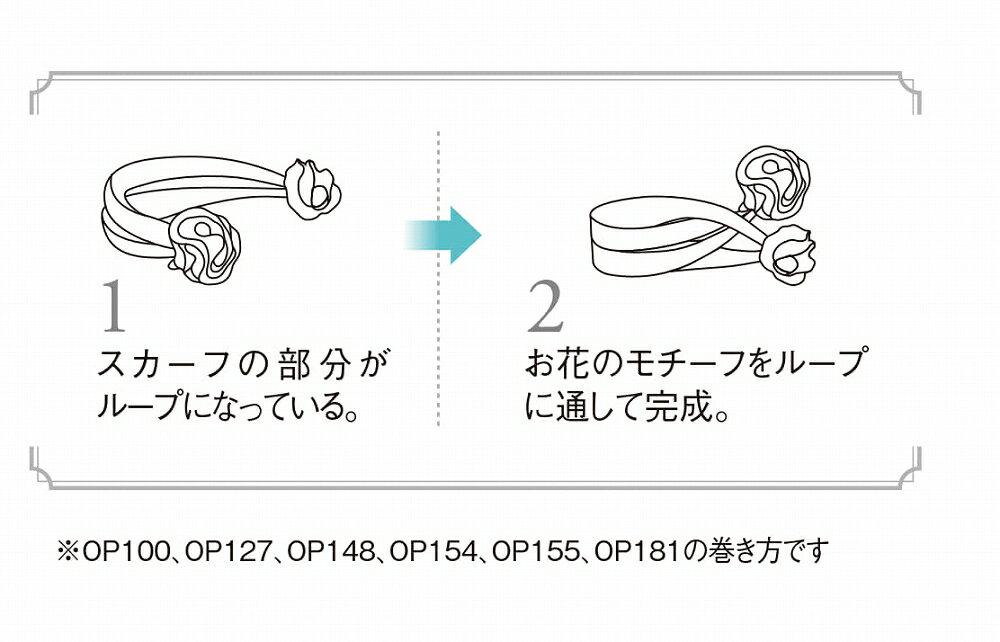 1
スカーフの部分がループになっている。

2
お花のモチーフをループに通して完成。

※OP100、OP127、OP148、OP154、OP155、OP181の巻き方です