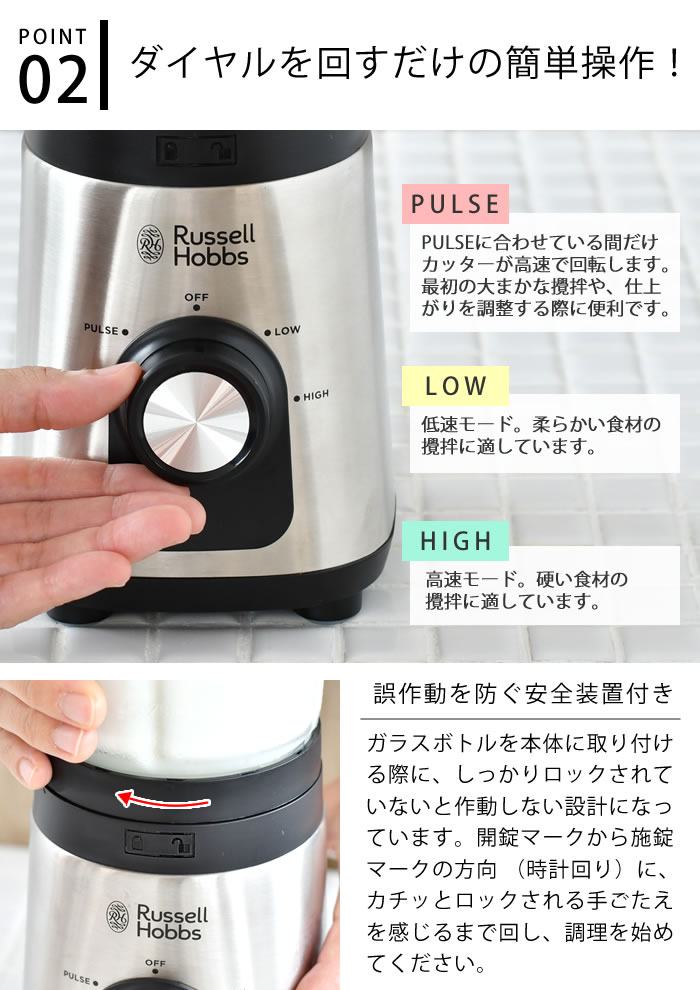 POINT
02

ダイヤルを回すだけの簡単操作！

Russell Hobbs

OFF
PULSE
LOW
HIGH

PULSE

PULSEに合わせている間だけカッターが高速で回転します。最初の大まかな攪拌や、仕上がりを調整する際に便利です。

LOW

低速モード。柔らかい食材の攪拌に適しています。

HIGH

高速モード。硬い食材の攪拌に適しています。

誤作動を防ぐ安全装置付き

ガラスボトルを本体に取り付ける際に、しっかりロックされていないと作動しない設計になっています。開錠マークから施錠マークの方向（時計回り）に、カチッとロックされる手ごたえを感じるまで回し、調理を始めてください。

Russell Hobbs
OFF
PULSE