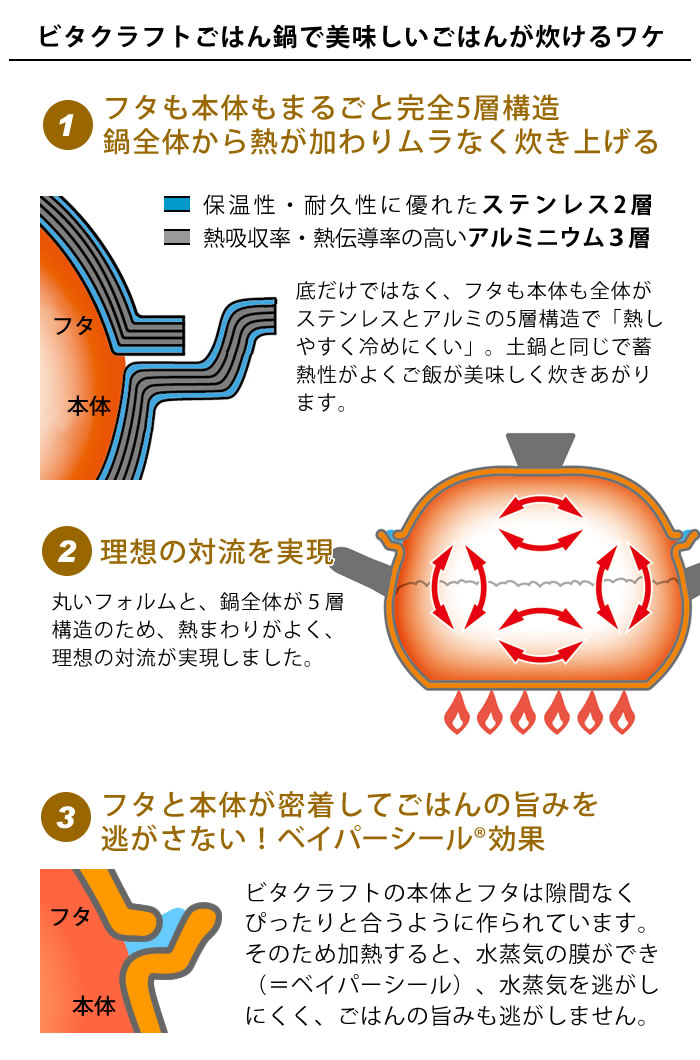 ビタクラフトごはん鍋で美味しいごはんが炊けるワケ

1 フタも本体もまるごと完全5層構造
鍋全体から熱が加わりムラなく炊き上げる

保温性・耐久性に優れたステンレス2層
熱吸収率・熱伝導率の高いアルミニウム３層

フタ
本体

底だけではなく、フタも本体も全体がステンレスとアルミの5層構造で「熱しやすく冷めにくい」。土鍋と同じで蓄熱性がよくご飯が美味しく炊きあがります。

2 理想の対流を実現

丸いフォルムと、鍋全体が５層構造のため、熱まわりがよく、理想の対流が実現しました。

3 フタと本体が密着してごはんの旨みを逃がさない！ベイパーシール®効果

フタ
本体

ビタクラフトの本体とフタは隙間なくぴったりと合うように作られています。そのため加熱すると、水蒸気の膜ができ（＝ベイパーシール）、水蒸気を逃がしにくく、ごはんの旨みも逃がしません。