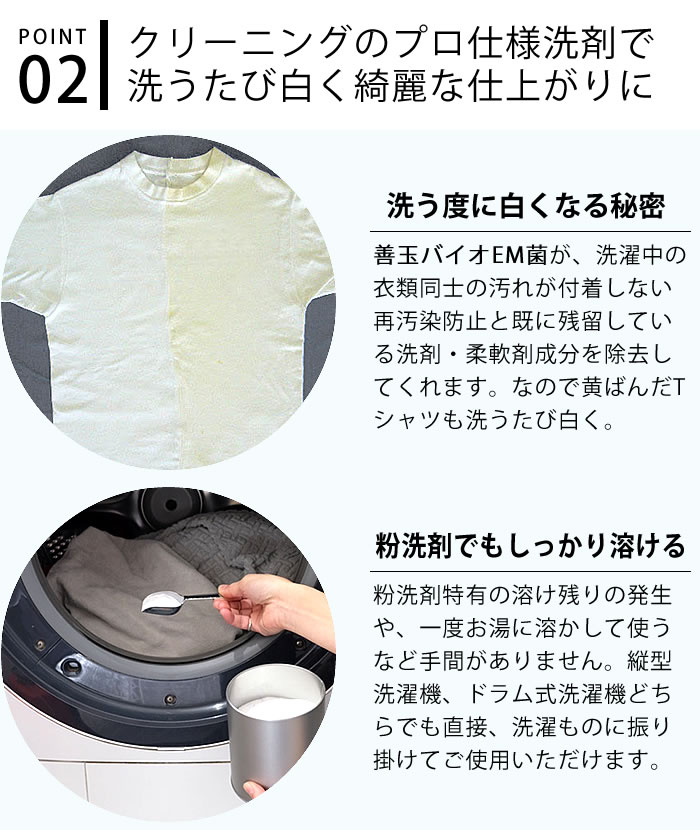 POINT 02

クリーニングのプロ仕様洗剤で洗うたび白く綺麗な仕上がりに

洗う度に白くなる秘密

善玉バイオEM菌が、洗濯中の衣類同士の汚れが付着しない再汚染防止と既に残留している洗剤・柔軟剤成分を除去してくれます。なので黄ばんだTシャツも洗うたび白く。

粉洗剤でもしっかり溶ける

粉洗剤特有の溶け残りの発生や、一度お湯に溶かして使うなど手間がありません。縦型洗濯機、ドラム式洗濯機どちらでも直接、洗濯ものに振り掛けてご使用いただけます。