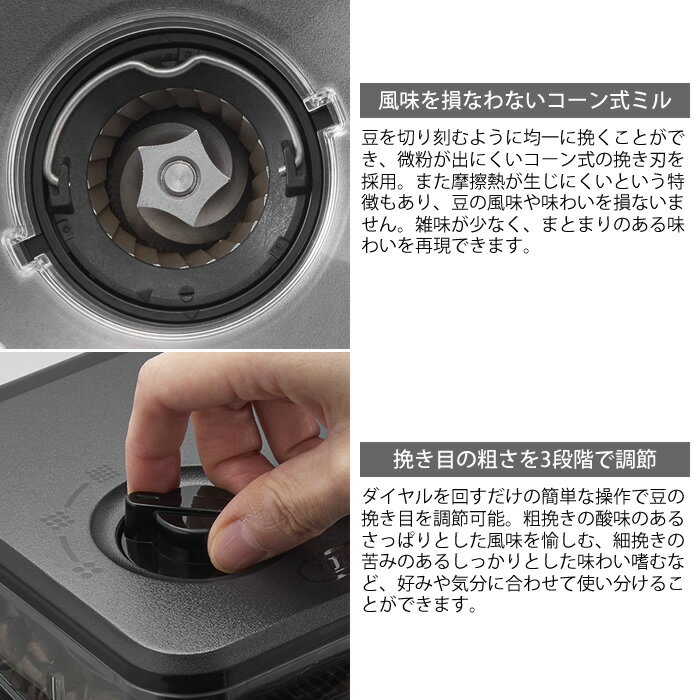 風味を損なわないコーン式ミル

豆を切り刻むように均一に挽くことができ、微粉が出にくいコーン式の挽き刃を採用。また摩擦熱が生じにくいという特徴もあり、豆の風味や味わいを損ないません。雑味が少なく、まとまりのある味わいを再現できます。

挽き目の粗さを3段階で調節

ダイヤルを回すだけの簡単な操作で豆の挽き目を調節可能。粗挽きの酸味のあるさっぱりとした風味を愉しむ、細挽きの苦みのあるしっかりとした味わい嗜むなど、好みや気分に合わせて使い分けることができます。