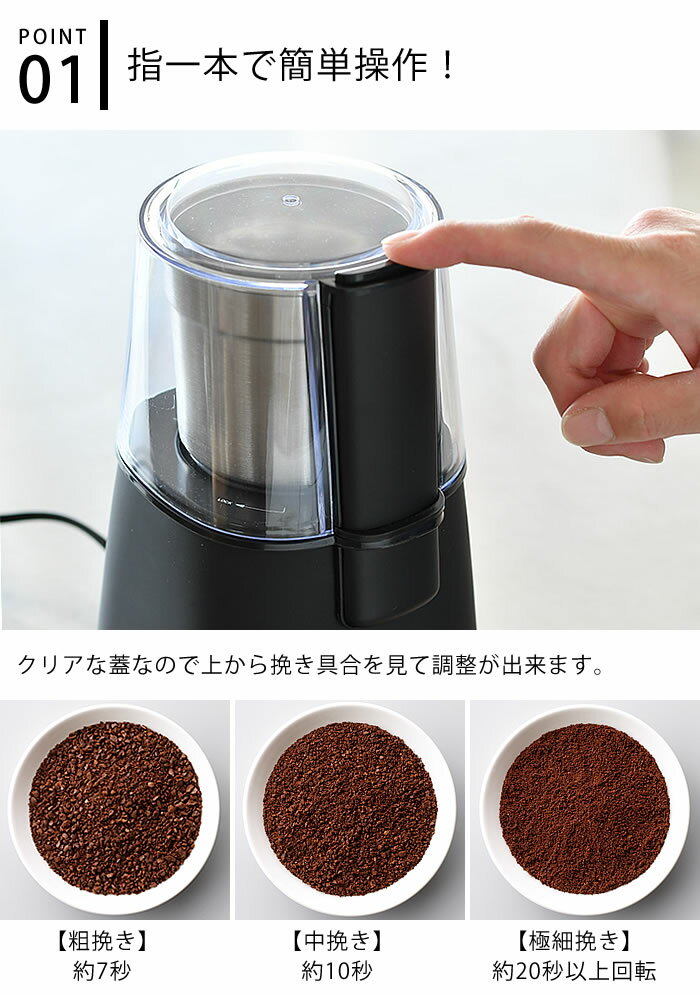 POINT 01

指一本で簡単操作！

LOCK

クリアな蓋なので上から挽き具合を見て調整が出来ます。

【粗挽き】
約7秒

【中挽き】
約10秒

【極細挽き】
約20秒以上回転