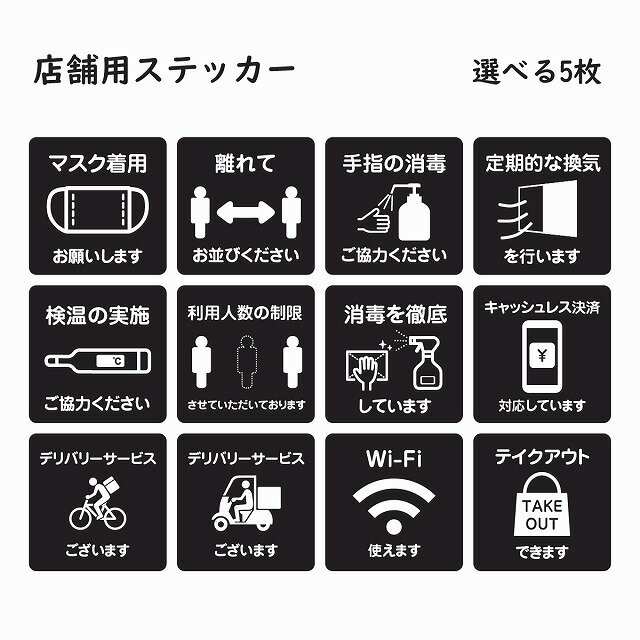 店舗用ステッカー

選べる5枚

マスク着用
お願いします

離れて
お並びください

手指の消毒
ご協力ください

定期的な換気
を行います

検温の実施
°C
ご協力ください

利用人数の制限
させていただいております

消毒を徹底
しています

キャッシュレス決済
¥
対応しています

デリバリーサービス
ございます

デリバリーサービス
ございます

Wi-Fi
使えます

テイクアウト
TAKE OUT
できます