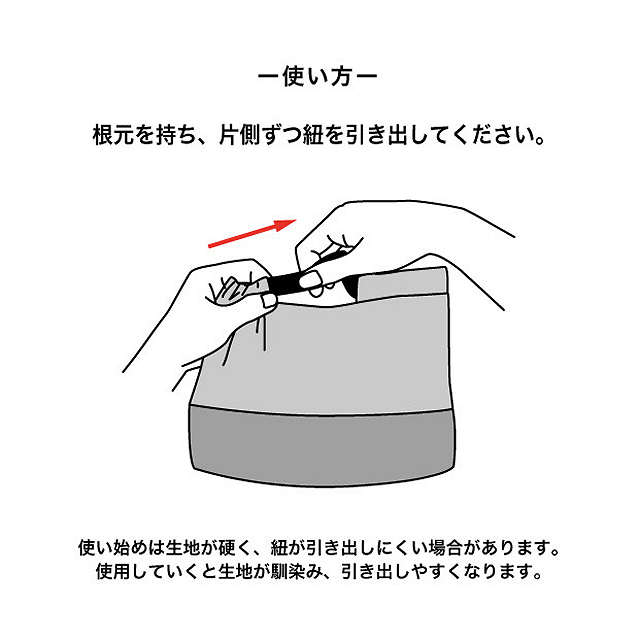 ー使い方ー

根元を持ち、片側ずつ紐を引き出してください。

使い始めは生地が硬く、紐が引き出しにくい場合があります。
使用していくと生地が馴染み、引き出しやすくなります。