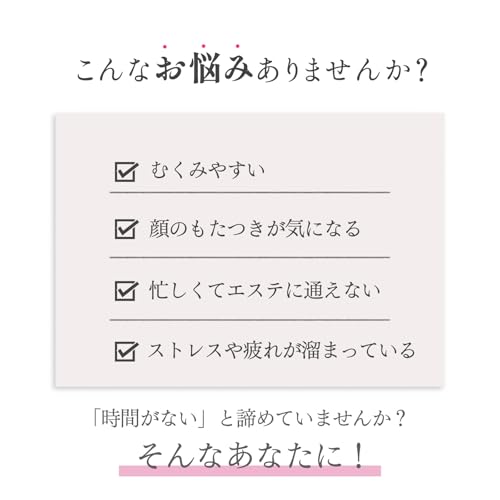 こんなお悩みありませんか?

☑ むくみやすい

☑ 顔のもたつきが気になる

☑ 忙しくてエステに通えない

☑ ストレスや疲れが溜まっている

「時間がない」と諦めていませんか?

そんなあなたに!