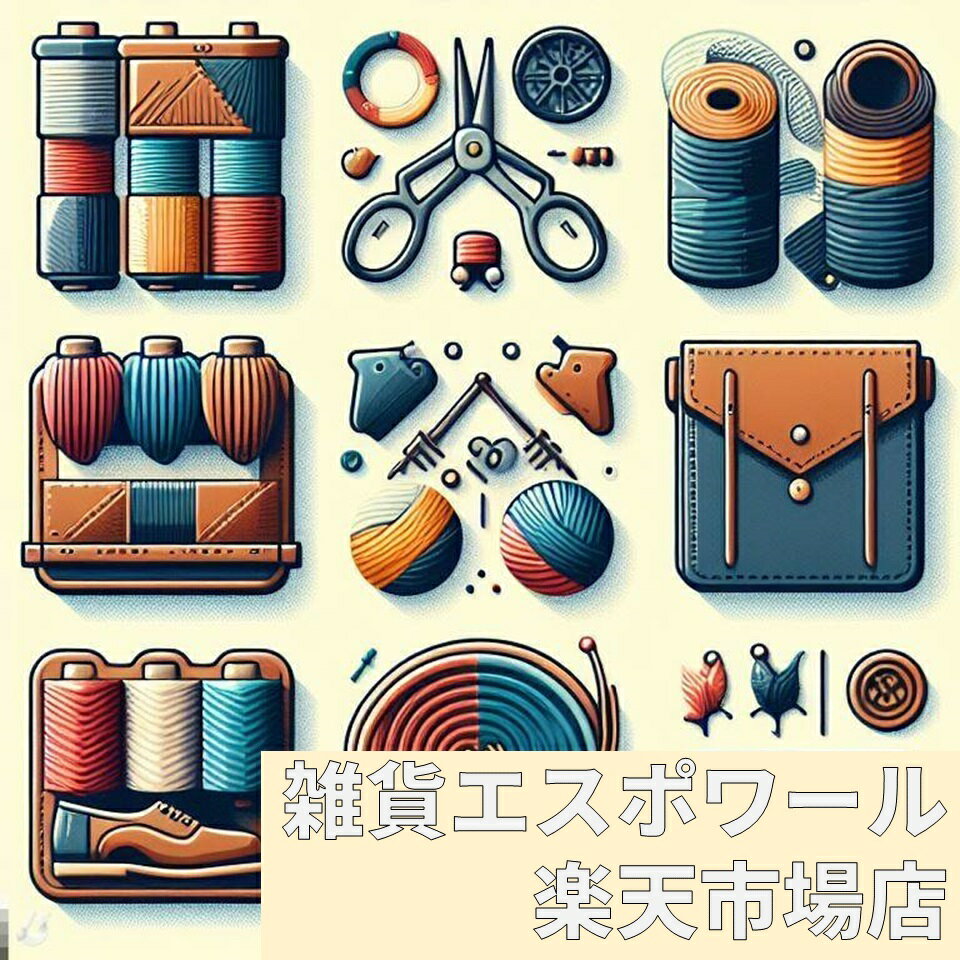 雑貨エスポワール
楽天市場店