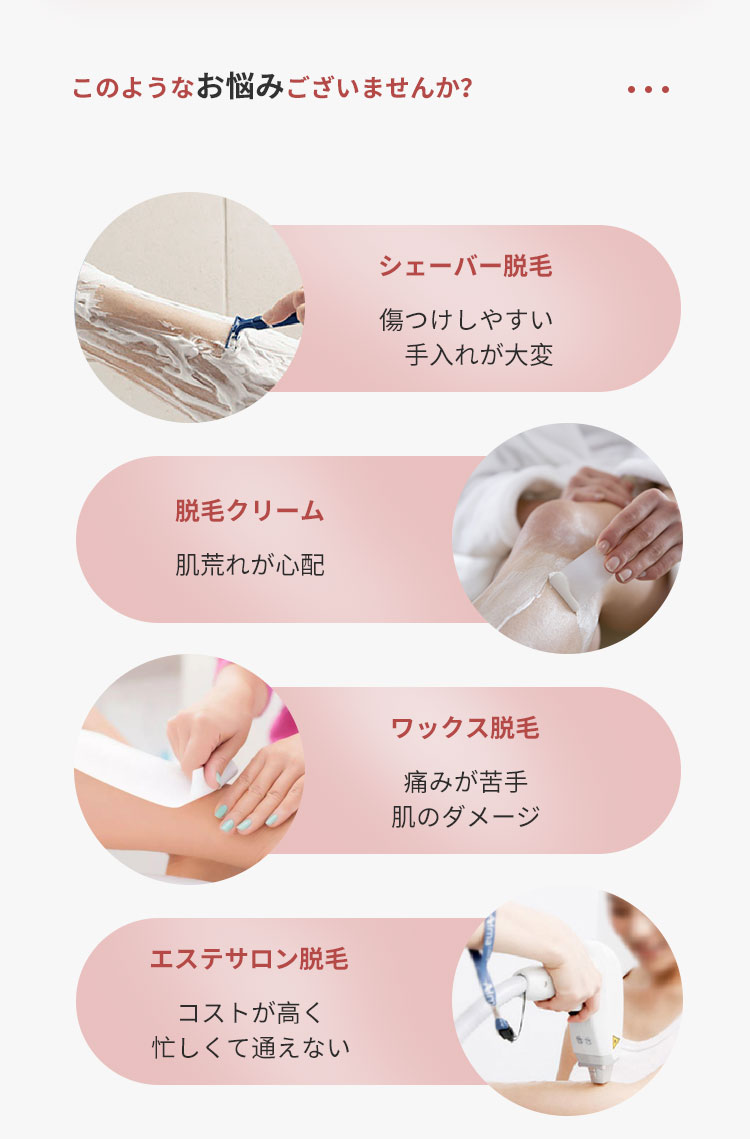 このようなお悩みございませんか?

シェーバー脱毛

傷つけしやすい
手入れが大変

脱毛クリーム

肌荒れが心配

ワックス脱毛

痛みが苦手
肌のダメージ

エステサロン脱毛

コストが高く
忙しくて通えない