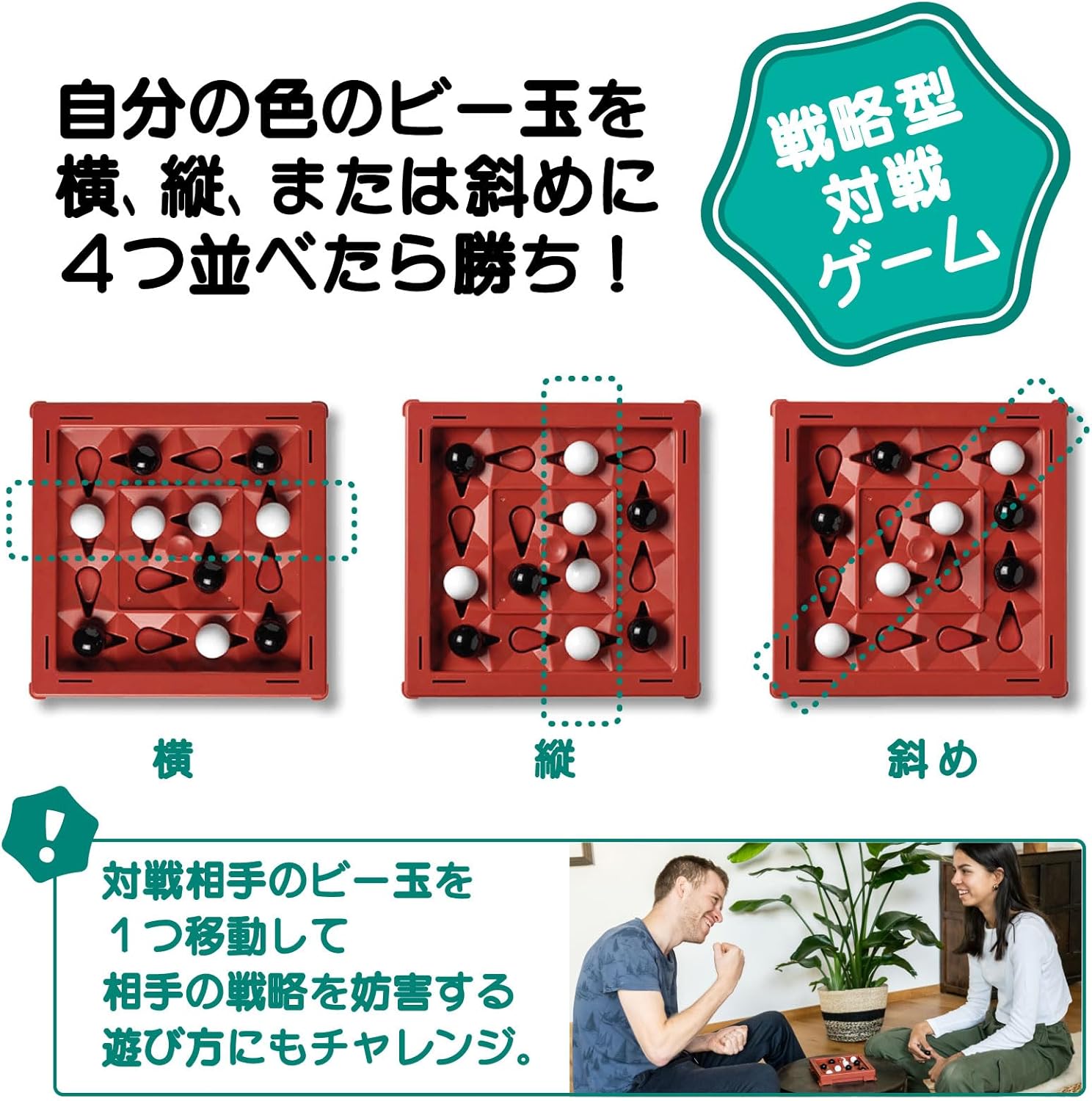 自分の色のビー玉を横、縦、または斜めに４つ並べたら勝ち！

戦略型対戦ゲーム

横

縦

斜め

!

対戦相手のビー玉を１つ移動して相手の戦略を妨害する遊び方にもチャレンジ。