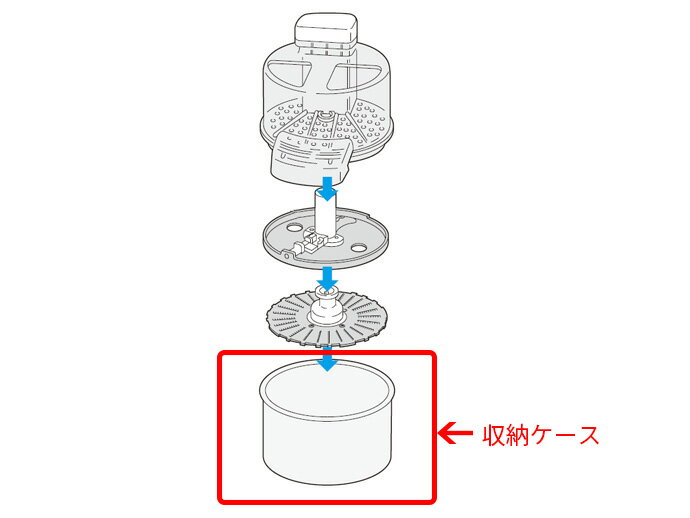 収納ケース