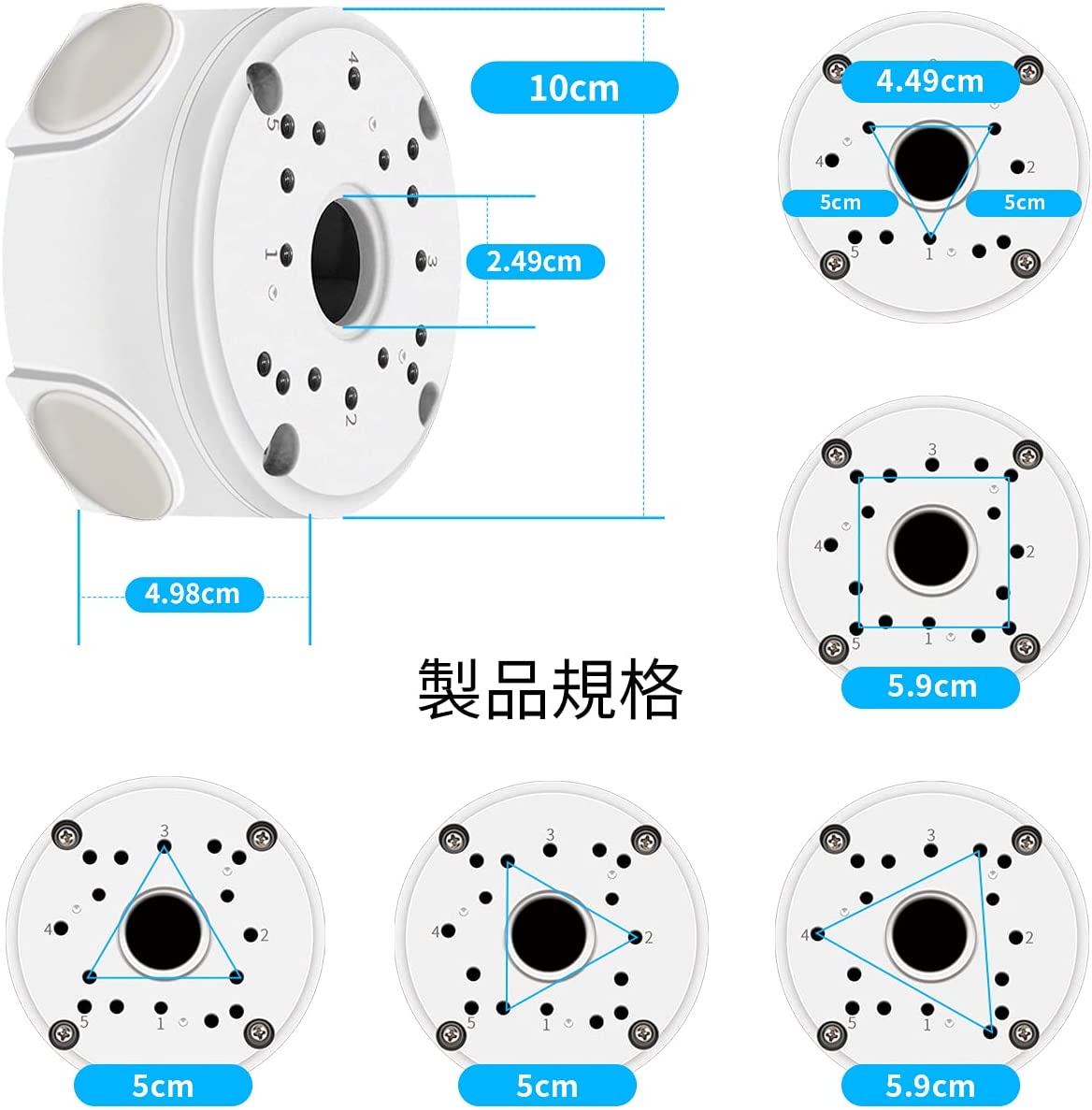 4
5
1
3
2
10cm
2.49cm
4.98cm

4.49cm
4
2
5cm
5cm
5
1

3
4
2
5
1
5.9cm

製品規格

3
4
2
5
1
5cm

3
4
2
5
1
5cm

3
4
2
5
1
5.9cm