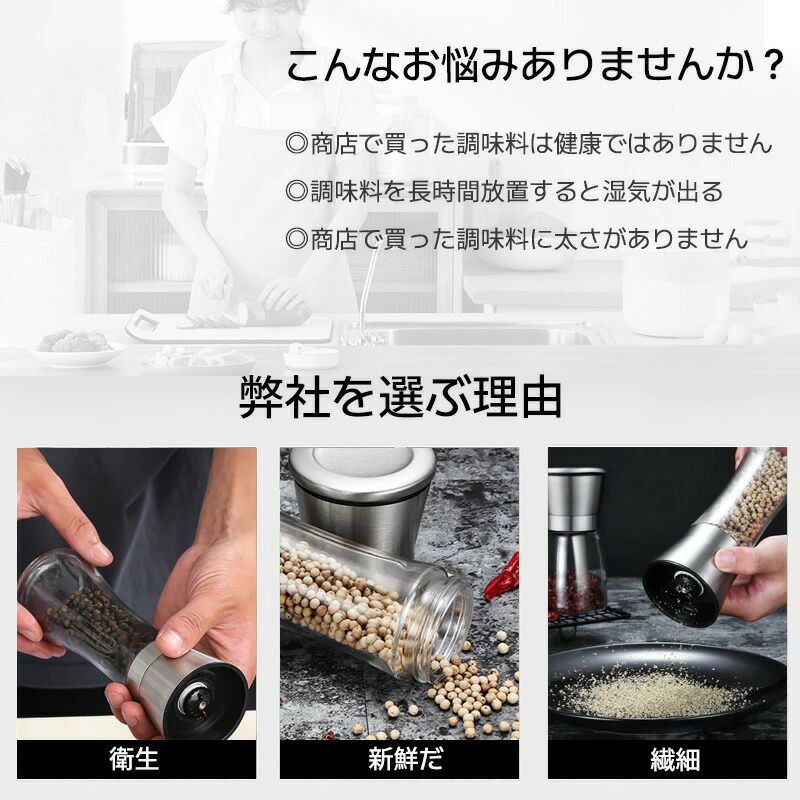 こんなお悩みありませんか？

◎商店で買った調味料は健康ではありません

◎調味料を長時間放置すると湿気が出る

◎商店で買った調味料に太さがありません

弊社を選ぶ理由

衛生

新鮮だ

繊細