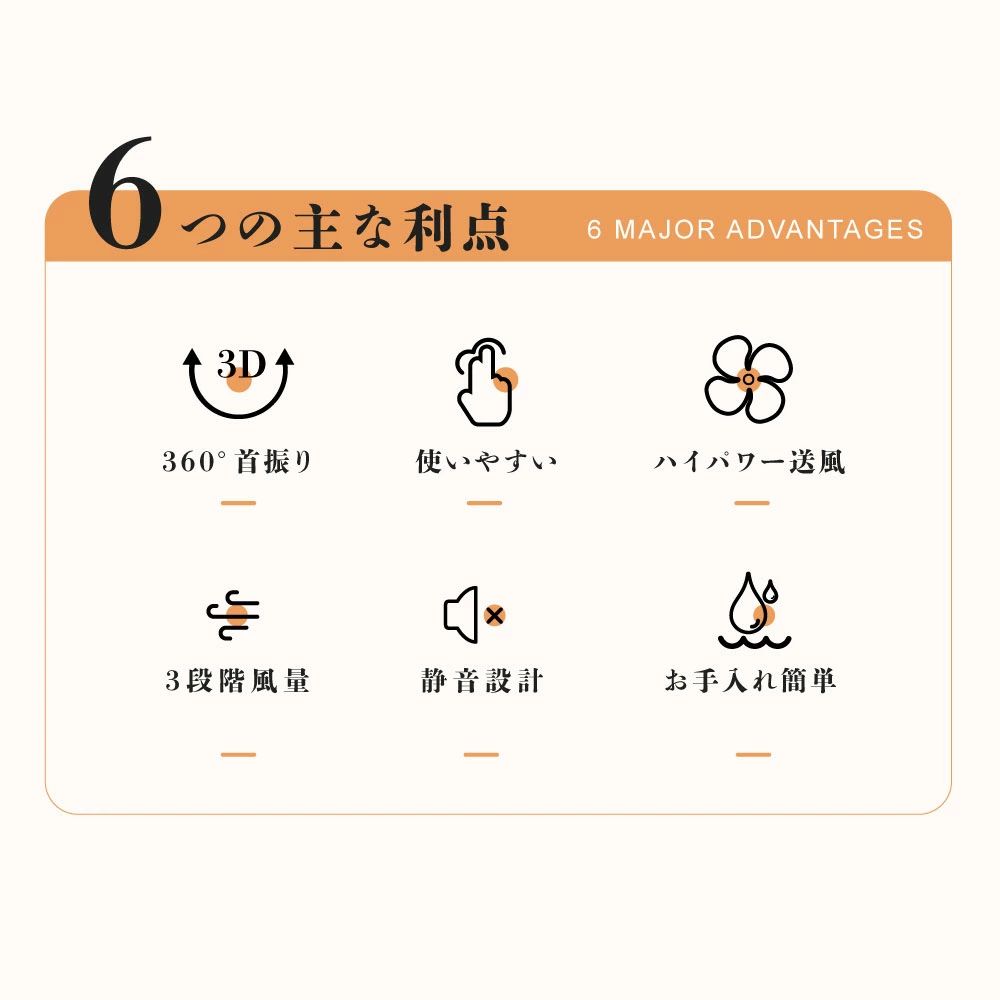 6つの主な利点 6 MAJOR ADVANTAGES

3D

360° 首振り

使いやすい

ハイパワー送風

3段階風量

静音設計

お手入れ簡単