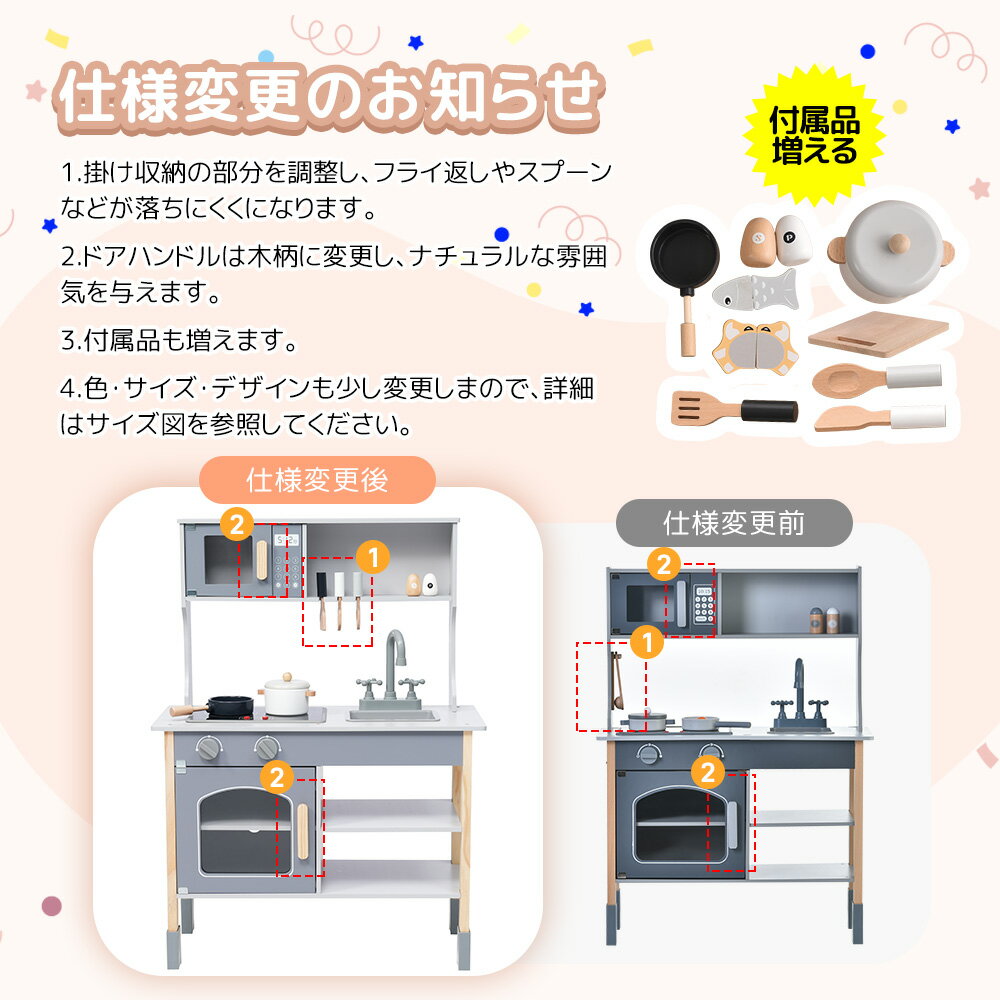 仕様変更のお知らせ

付属品増える

1.掛け収納の部分を調整し、フライ返しやスプーンなどが落ちにくくになります。

2.ドアハンドルは木柄に変更し、ナチュラルな雰囲気を与えます。

3.付属品も増えます。

4.色･サイズ･デザインも少し変更しまので、詳細はサイズ図を参照してください。

仕様変更後

2

1

2

仕様変更前

2

1

2