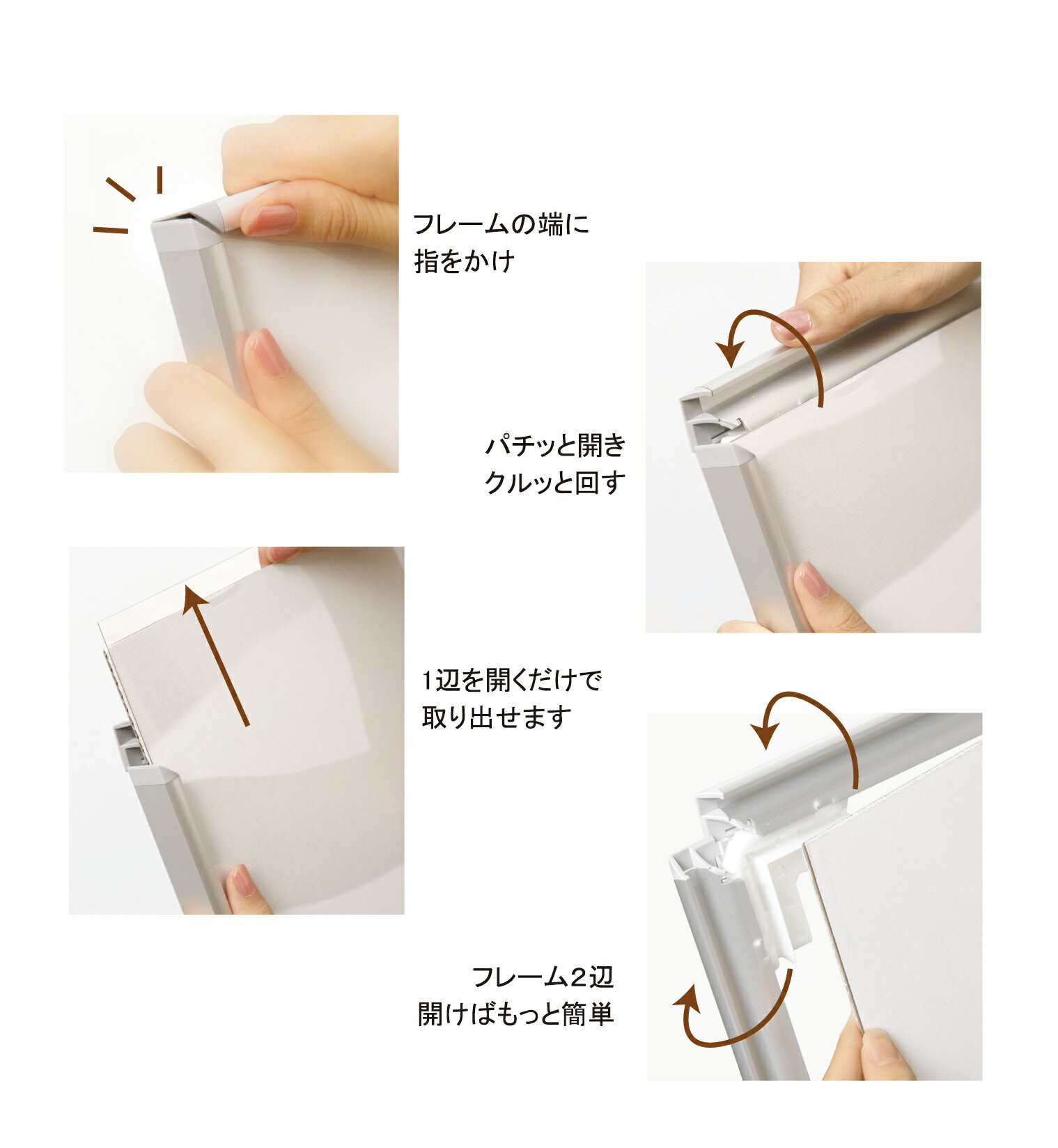 フレームの端に
指をかけ

パチッと開き
クルッと回す

1辺を開くだけで
取り出せます

フレーム2辺
開けばもっと簡単