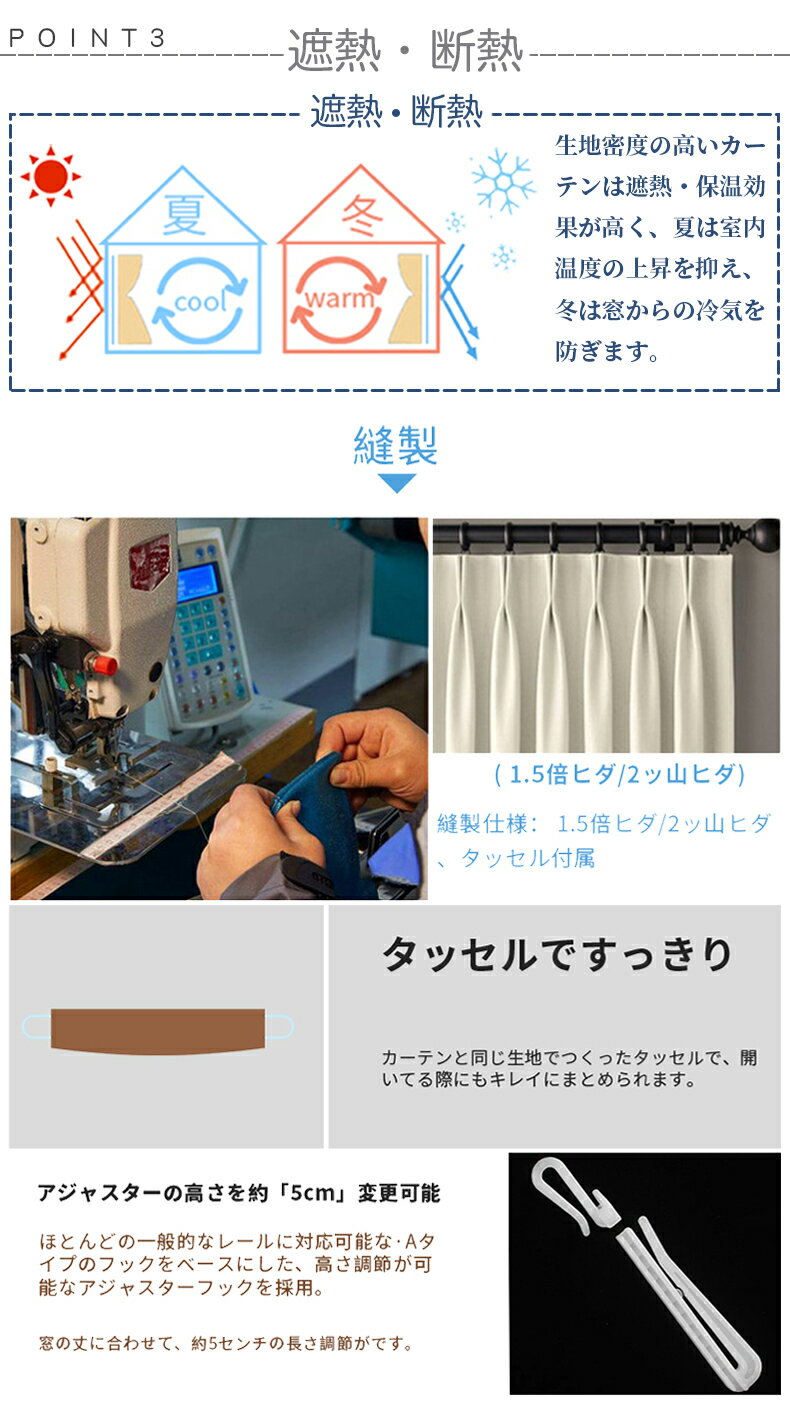 POINT3

遮熱・断熱

遮熱・断熱

夏

cool

冬

warm

生地密度の高いカーテンは遮熱・保温効果が高く、夏は室内温度の上昇を抑え、冬は窓からの冷気を防ぎます。

縫製

( 1.5倍ヒダ/2ッ山ヒダ)

縫製仕様: 1.5倍ヒダ/2ッ山ヒダ、タッセル付属

タッセルですっきり

カーテンと同じ生地でつくったタッセルで、開いてる際にもキレイにまとめられます。

アジャスターの高さを約「5cm」変更可能

ほとんどの一般的なレールに対応可能な·Aタイプのフックをベースにした、高さ調節が可能なアジャスターフックを採用。

窓の丈に合わせて、約5センチの長さ調節がです。