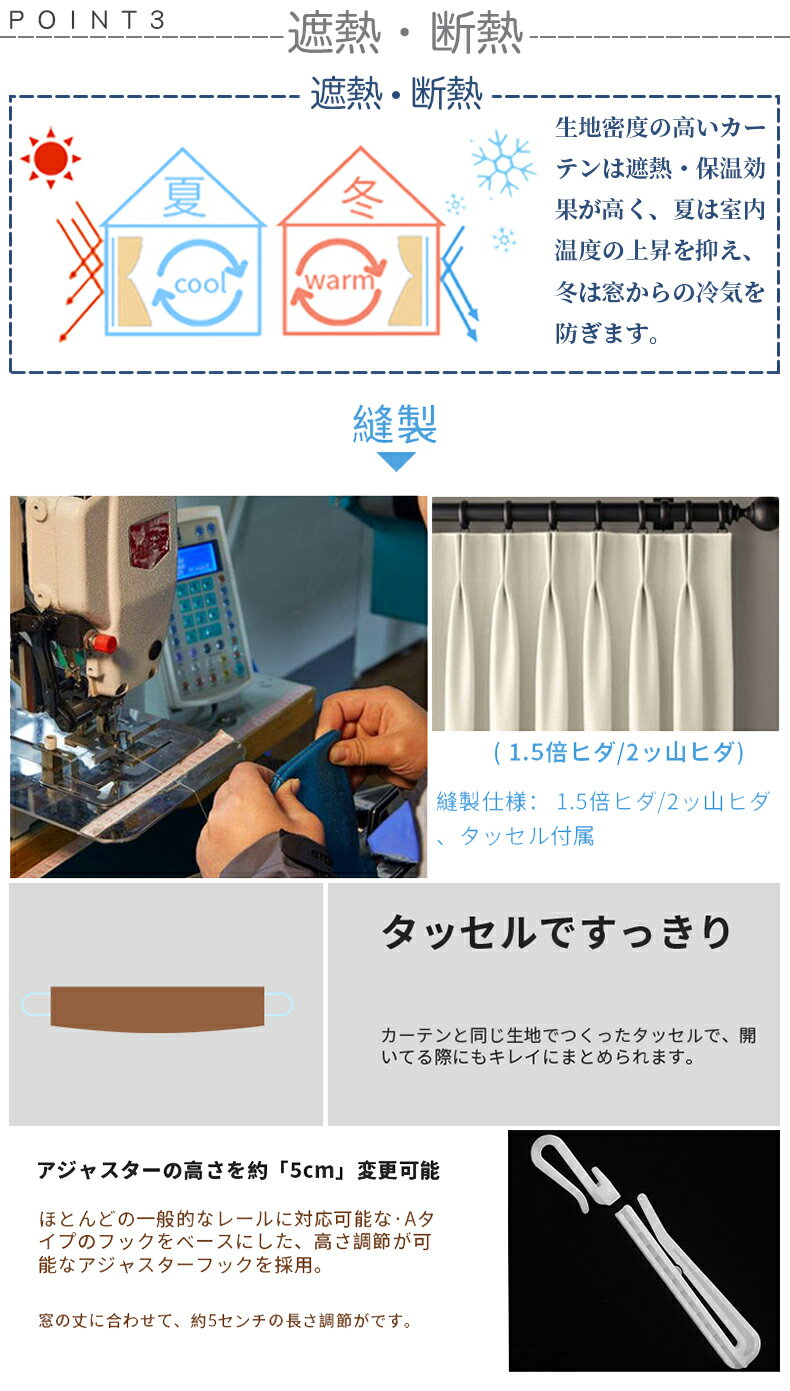 POINT3 遮熱・断熱

遮熱・断熱

夏 cool 冬 warm

生地密度の高いカーテンは遮熱・保温効果が高く、夏は室内温度の上昇を抑え、冬は窓からの冷気を防ぎます。

縫製

( 1.5倍ヒダ/2ッ山ヒダ)

縫製仕様： 1.5倍ヒダ/2ッ山ヒダ、タッセル付属

タッセルですっきり

カーテンと同じ生地でつくったタッセルで、開いてる際にもキレイにまとめられます。

アジャスターの高さを約「5cm」変更可能

ほとんどの一般的なレールに対応可能な·Aタイプのフックをベースにした、高さ調節が可能なアジャスターフックを採用。

窓の丈に合わせて、約5センチの長さ調節がです。