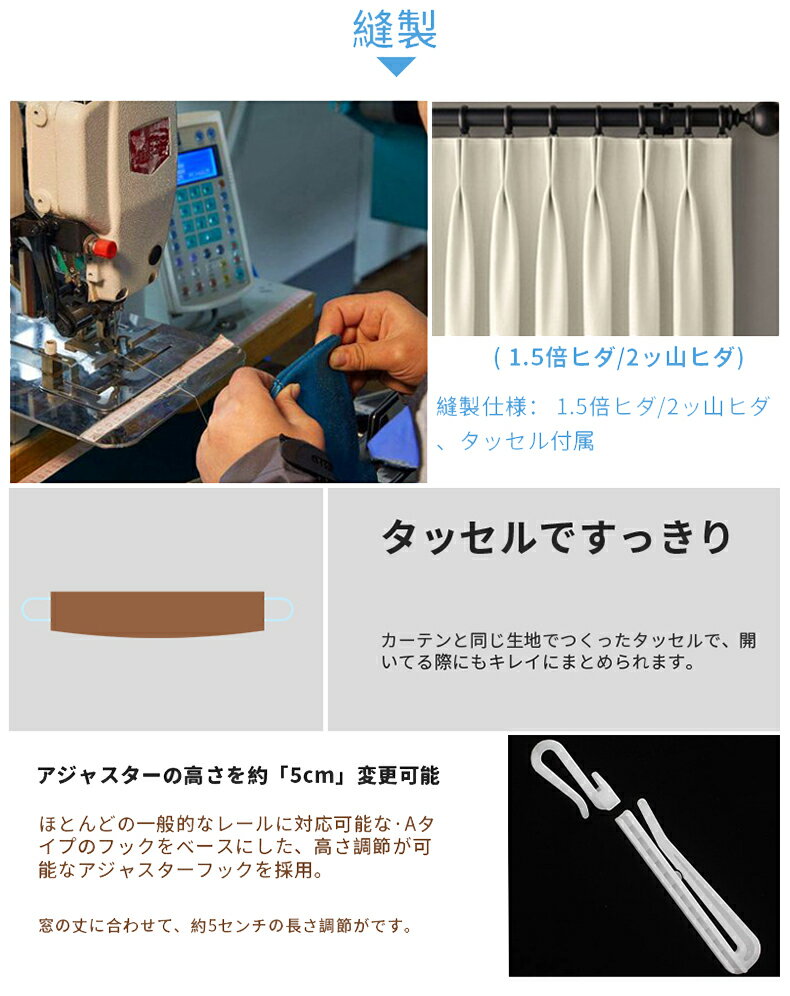 縫製

( 1.5倍ヒダ/2ッ山ヒダ)

縫製仕様： 1.5倍ヒダ/2ッ山ヒダ、タッセル付属

タッセルですっきり

カーテンと同じ生地でつくったタッセルで、開いてる際にもキレイにまとめられます。

アジャスターの高さを約「5cm」変更可能

ほとんどの一般的なレールに対応可能な·Aタイプのフックをベースにした、高さ調節が可能なアジャスターフックを採用。

窓の丈に合わせて、約5センチの長さ調節がです。