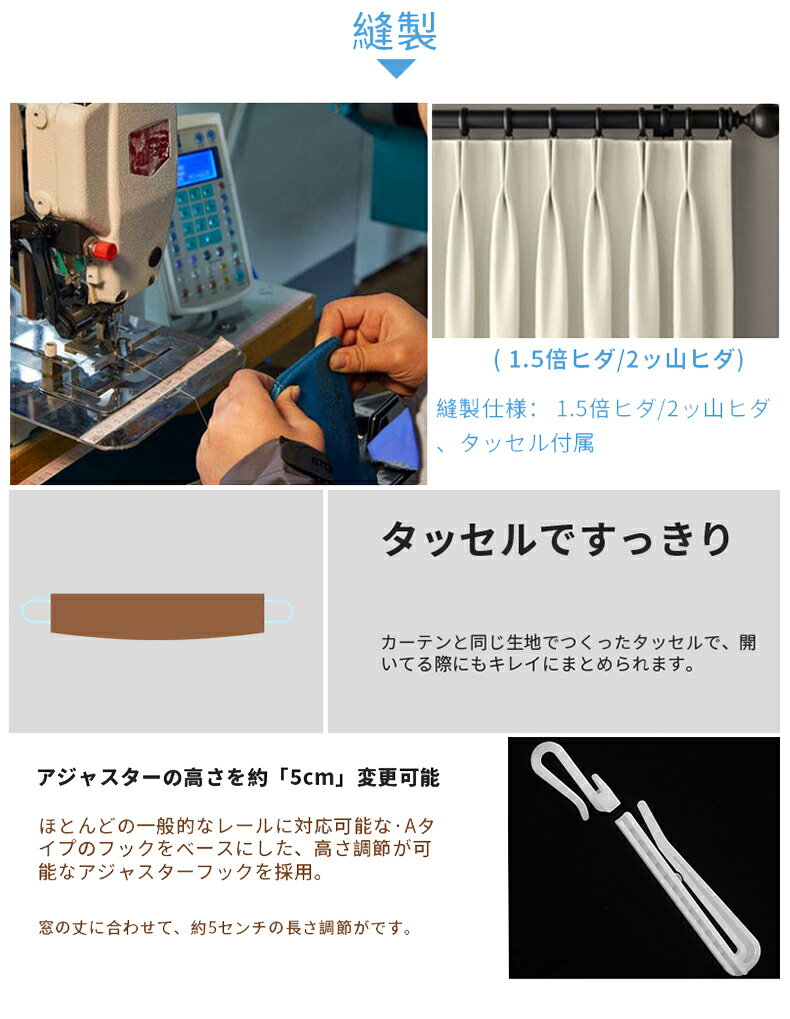 縫製

( 1.5倍ヒダ/2ッ山ヒダ)

縫製仕様： 1.5倍ヒダ/2ッ山ヒダ、タッセル付属

タッセルですっきり

カーテンと同じ生地でつくったタッセルで、開いてる際にもキレイにまとめられます。

アジャスターの高さを約「5cm」変更可能

ほとんどの一般的なレールに対応可能な·Aタイプのフックをベースにした、高さ調節が可能なアジャスターフックを採用。

窓の丈に合わせて、約5センチの長さ調節がです。