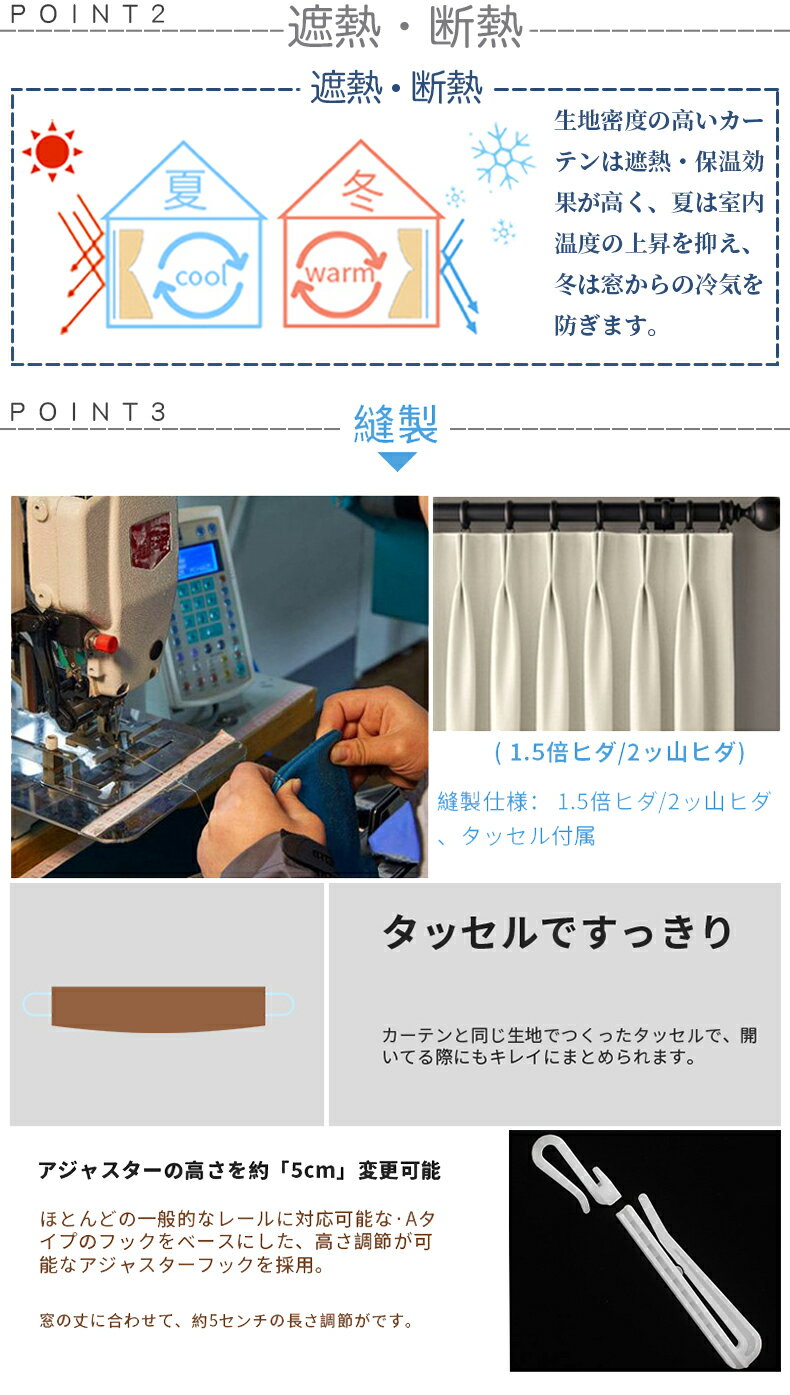 POINT2

遮熱・断熱

遮熱・断熱

夏

cool

冬

warm

生地密度の高いカーテンは遮熱・保温効果が高く、夏は室内温度の上昇を抑え、冬は窓からの冷気を防ぎます。

POINT3

縫製

( 1.5倍ヒダ/2ッ山ヒダ)

縫製仕様： 1.5倍ヒダ/2ッ山ヒダ、タッセル付属

タッセルですっきり

カーテンと同じ生地でつくったタッセルで、開いてる際にもキレイにまとめられます。

アジャスターの高さを約「5cm」変更可能

ほとんどの一般的なレールに対応可能な·Aタイプのフックをベースにした、高さ調節が可能なアジャスターフックを採用。

窓の丈に合わせて、約5センチの長さ調節がです。