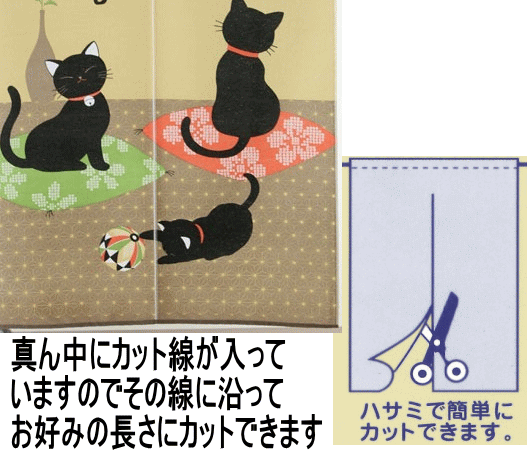 真ん中にカット線が入っていますのでその線に沿ってお好みの長さにカットできます

ハサミで簡単にカットできます。