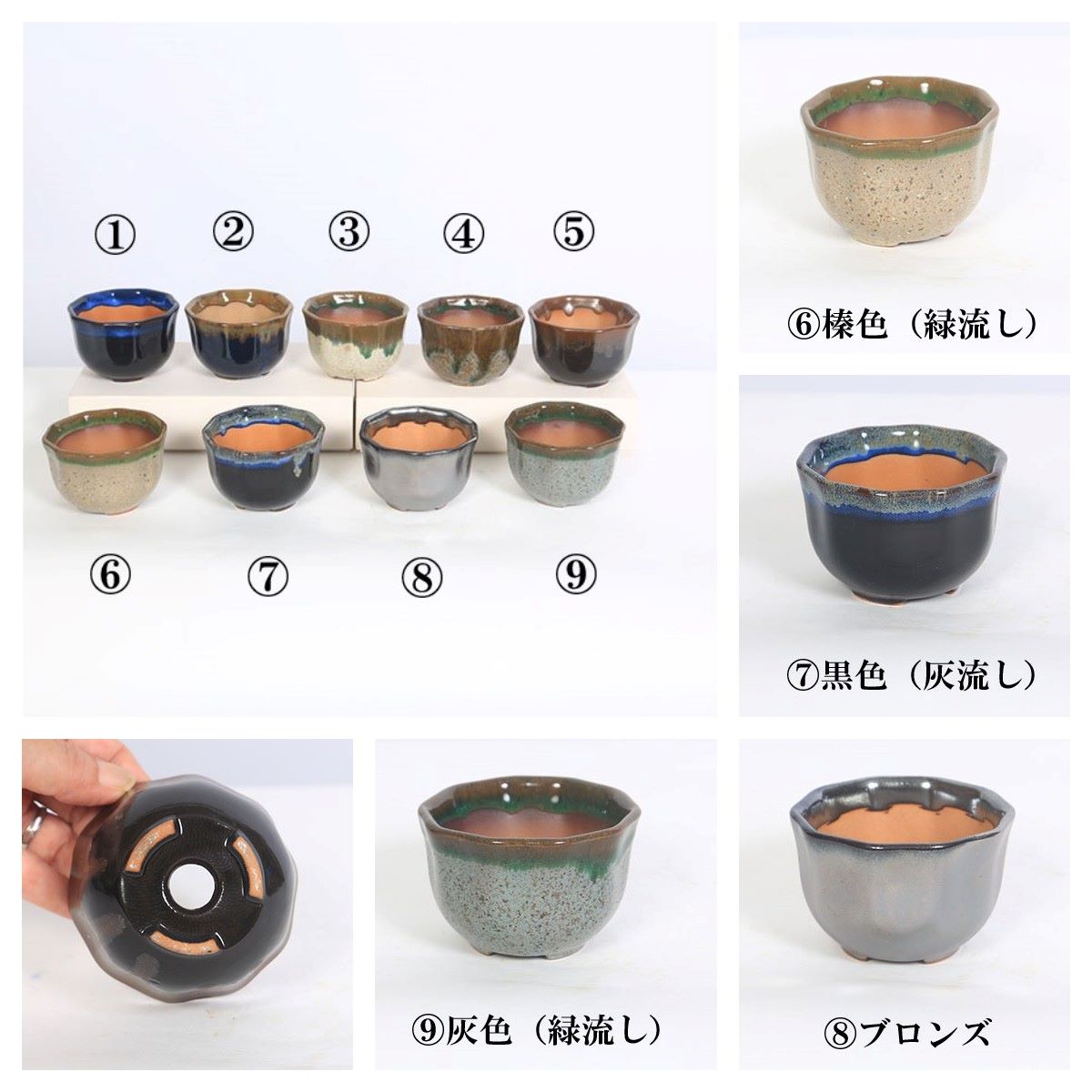 ①
②
③
④
⑤
⑥
⑦
⑧
⑨

⑥榛色（緑流し）

⑦黒色（灰流し）

⑨灰色（緑流し）

⑧ブロンズ