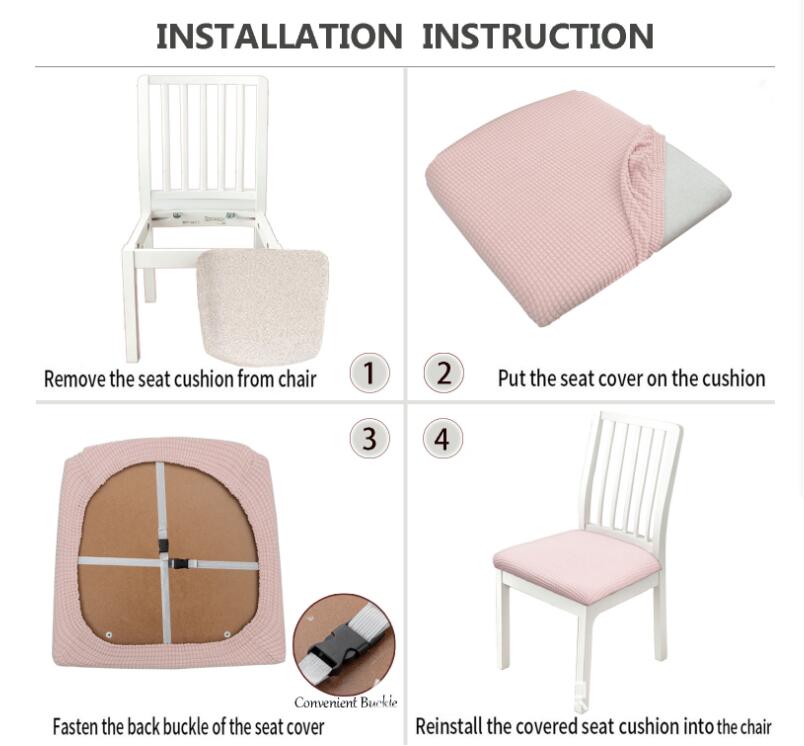 INSTALLATION INSTRUCTION

Remove the seat cushion from chair

1

2

Put the seat cover on the cushion

3

4

Convenient Buckle

Fasten the back buckle of the seat cover

Reinstall the covered seat cushion into the chair