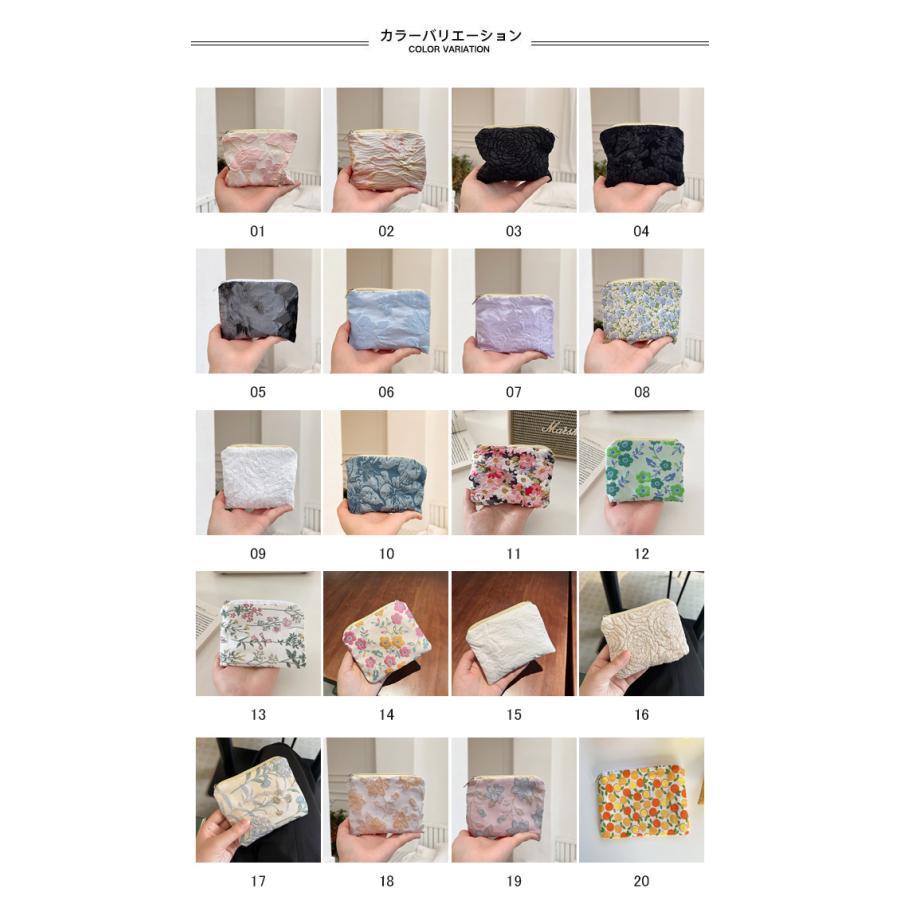 カラーバリエーション
COLOR VARIATION

01 02 03 04

05 06 07 08

09 10 11 12

13 14 15 16

17 18 19 20