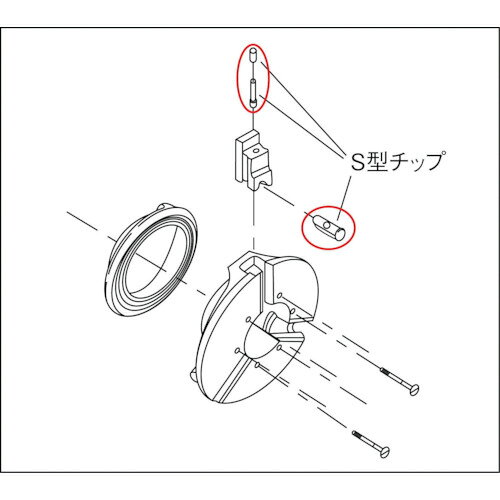 S型チップ