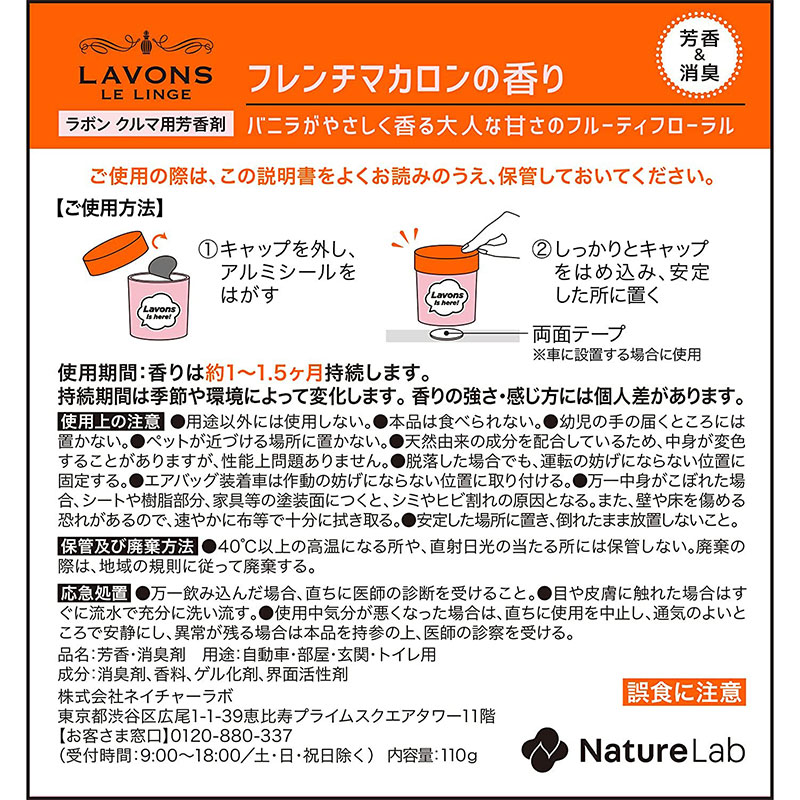 LAVONS
LE LINGE

フレンチマカロンの香り

芳香
&
消臭

ラボン クルマ用芳香剤

バニラがやさしく香る大人な甘さのフルーティフローラル

ご使用の際は、この説明書をよくお読みのうえ、保管しておいてください。

【ご使用方法】

Lavons is here!

①キャップを外し、アルミシールをはがす

Lavons is here!

②しっかりとキャップをはめ込み、安定した所に置く

両面テープ
※車に設置する場合に使用

使用期間:香りは約1〜1.5ヶ月持続します。
持続期間は季節や環境によって変化します。香りの強さ・感じ方には個人差があります。

使用上の注意 ●用途以外には使用しない。●本品は食べられない。●幼児の手の届くところには置かない。●ペットが近づける場所に置かない。●天然由来の成分を配合しているため、中身が変色することがありますが、性能上問題ありません。●脱落した場合でも、運転の妨げにならない位置に固定する。●エアバッグ装着車は作動の妨げにならない位置に取り付ける。●万一中身がこぼれた場合、シートや樹脂部分、家具等の塗装面につくと、シミやヒビ割れの原因となる。また、壁や床を傷める恐れがあるので、速やかに布等で十分に拭き取る。●安定した場所に置き、倒れたまま放置しないこと。

保管及び廃棄方法 ●40℃以上の高温になる所や、直射日光の当たる所には保管しない。廃棄の際は、地域の規則に従って廃棄する。

応急処置 ●万一飲み込んだ場合、直ちに医師の診断を受けること。●目や皮膚に触れた場合はすぐに流水で充分に洗い流す。●使用中気分が悪くなった場合は、直ちに使用を中止し、通気のよいところで安静にし、異常が残る場合は本品を持参の上、医師の診察を受ける。

品名:芳香・消臭剤　用途:自動車・部屋・玄関・トイレ用
成分:消臭剤、香料、ゲル化剤、界面活性剤
株式会社ネイチャーラボ
東京都渋谷区広尾1-1-39恵比寿プライムスクエアタワー11階
【お客さま窓口】0120-880-337
(受付時間:9:00〜18:00/土・日・祝日除く)　内容量:110g

誤食に注意

NatureLab