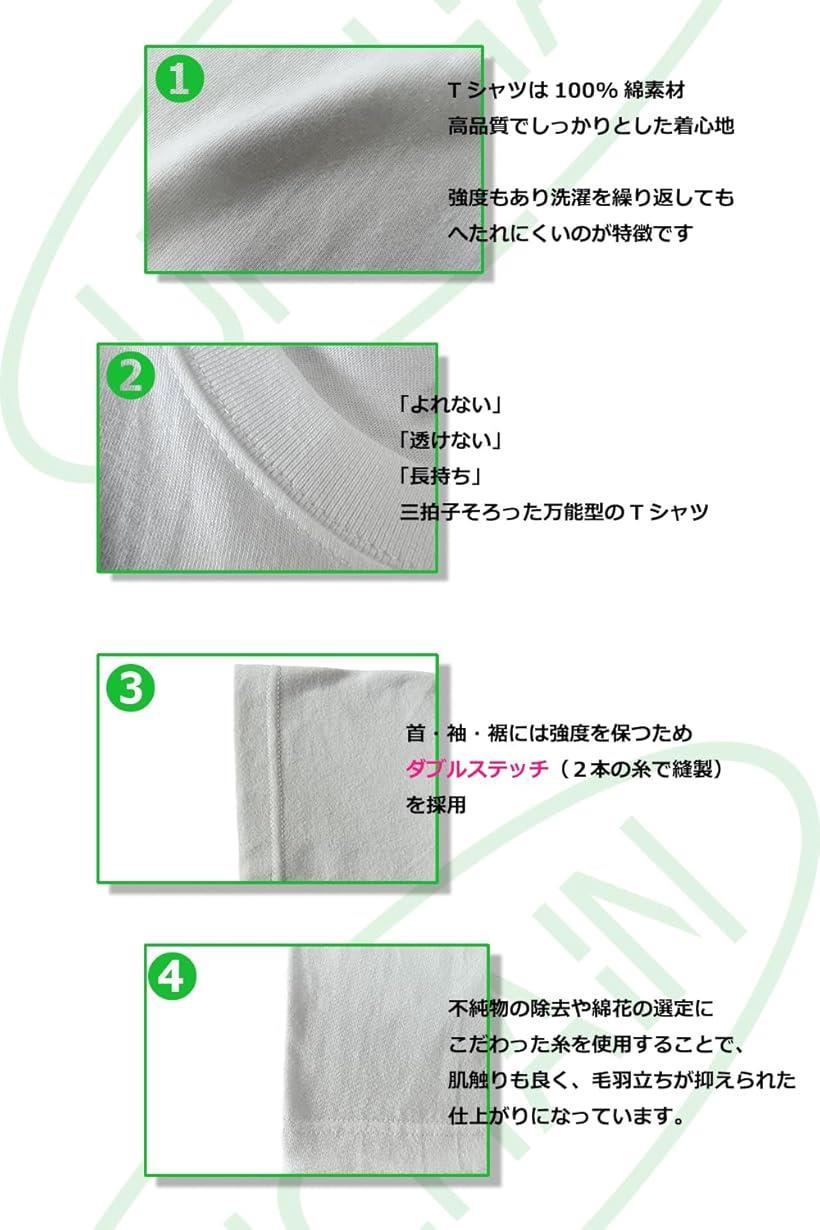 1
Tシャツは 100% 綿素材
高品質でしっかりとした着心地

強度もあり洗濯を繰り返しても
へたれにくいのが特徴です

2
「よれない」
「透けない」
「長持ち」
三拍子そろった万能型のTシャツ

3
首・袖・裾には強度を保つため
ダブルステッチ（2本の糸で縫製）
を採用

4
不純物の除去や綿花の選定に
こだわった糸を使用することで、
肌触りも良く、毛羽立ちが抑えられた
仕上がりになっています。