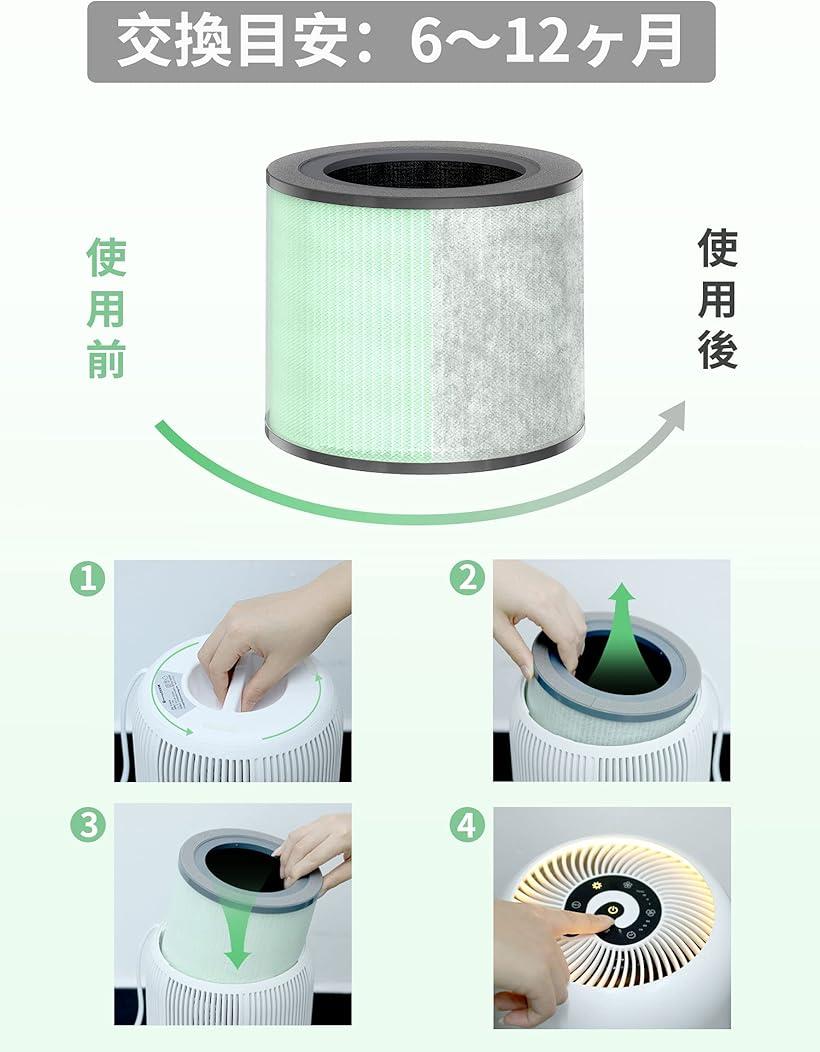 交換目安：6〜12ヶ月

使用前

使用後

1

2

3

4