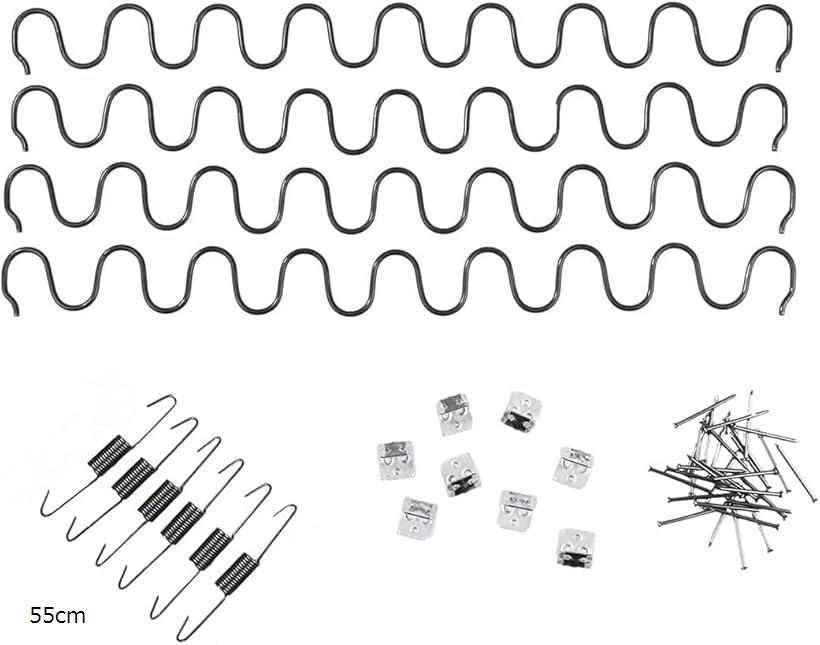 55cm