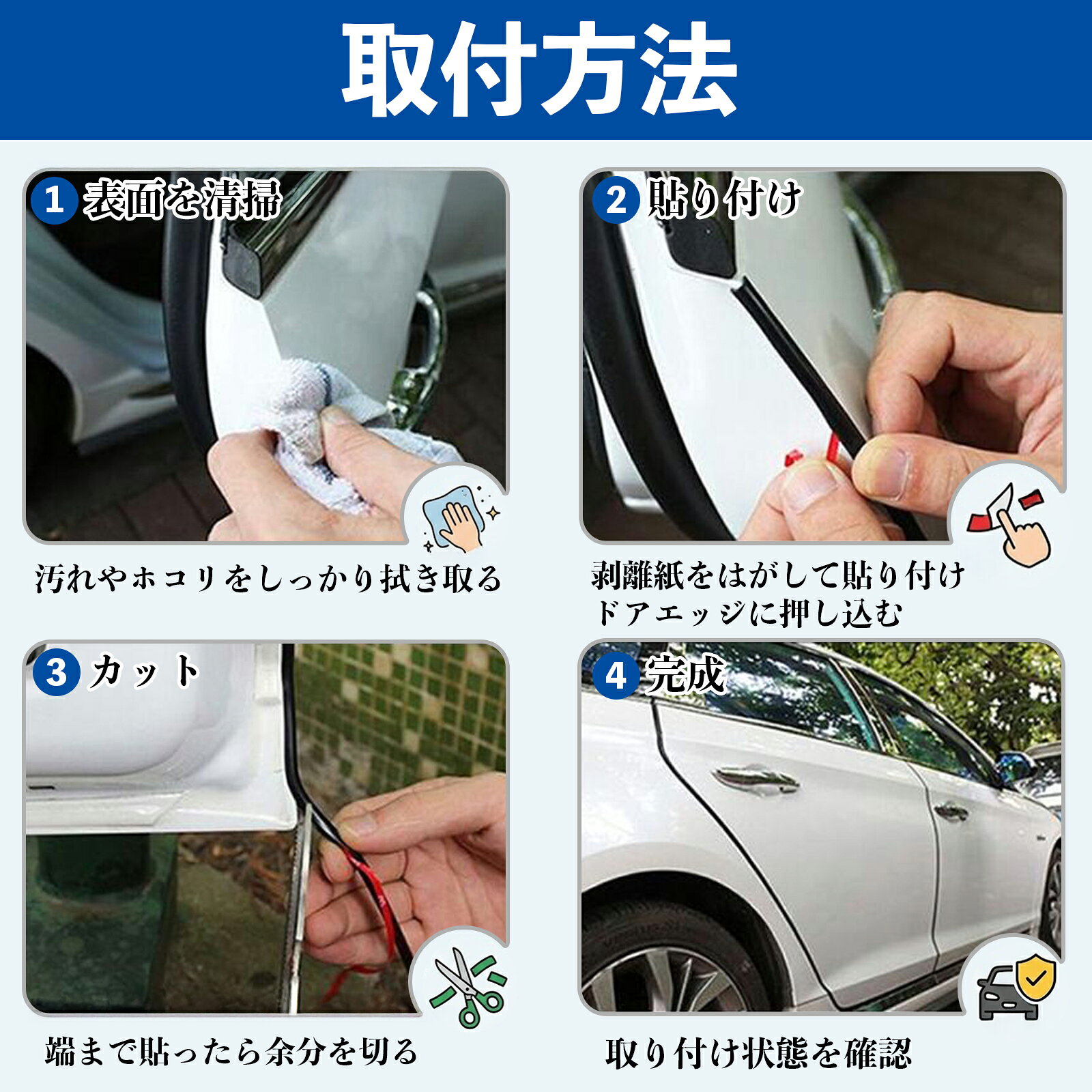 取付方法

1 表面を清掃

汚れやホコリをしっかり拭き取る

2 貼り付け

剥離紙をはがして貼り付け
ドアエッジに押し込む

3 カット

端まで貼ったら余分を切る

4 完成

取り付け状態を確認